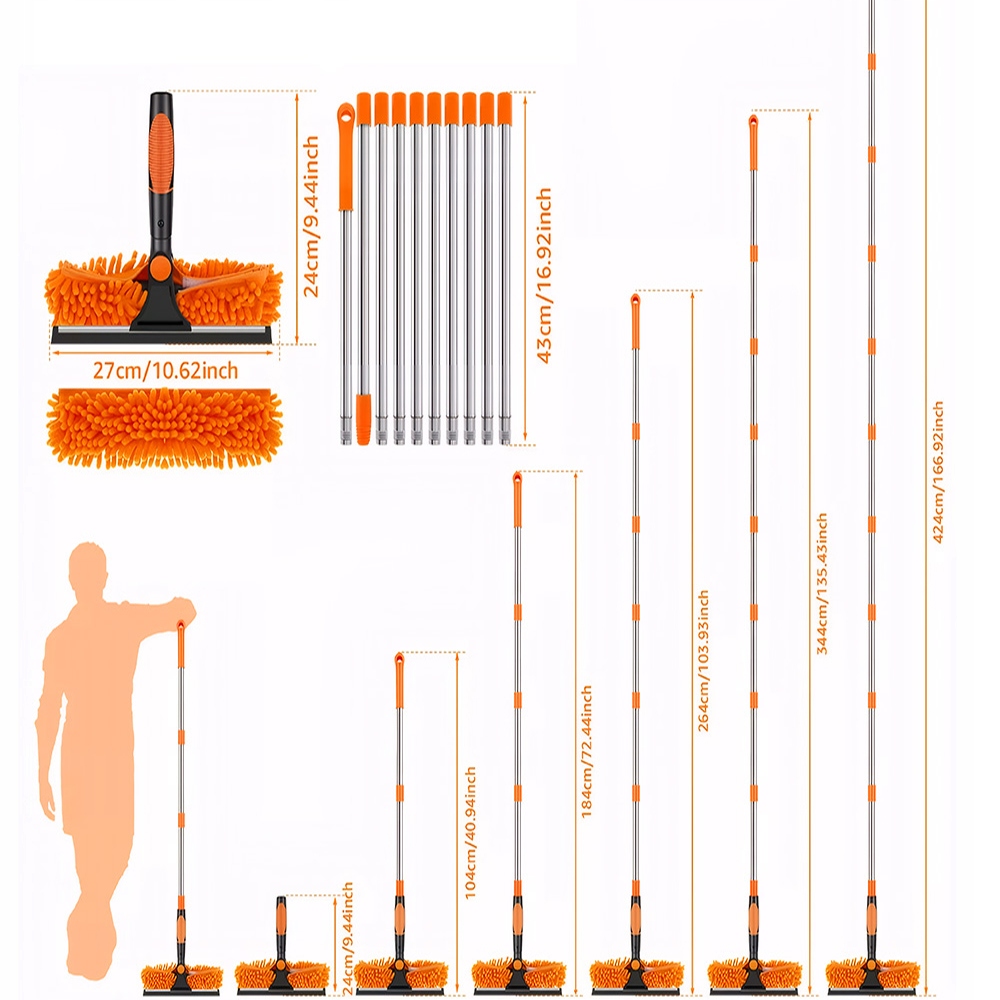 24cm/9.44inch

27cm/10.62inch

43cm/16.92inch

24cm/9.44inch

104cm/40.94inch

184cm/72.44inch

264cm/103.93inch

344cm/135.43inch

424cm/166.92inch