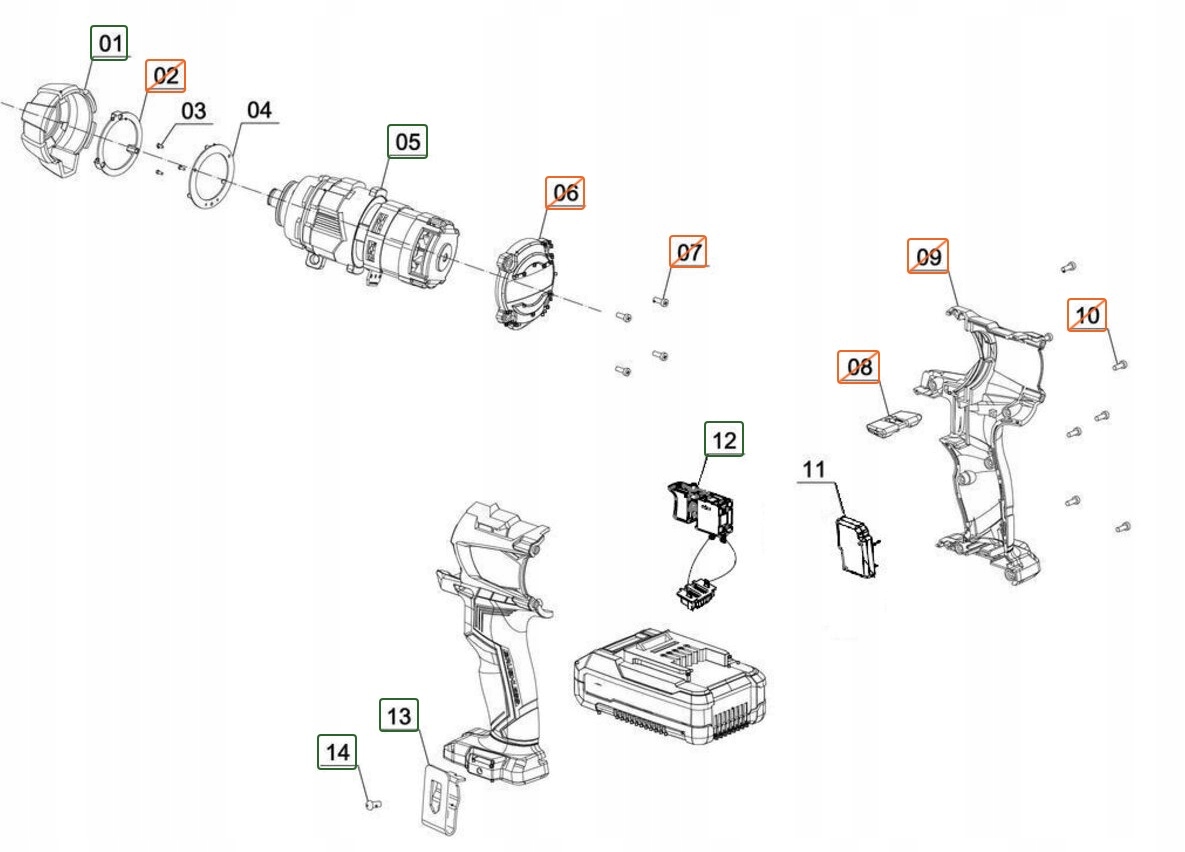 01
02
03
04
05
06
07
09
10
08
12
11
13
14