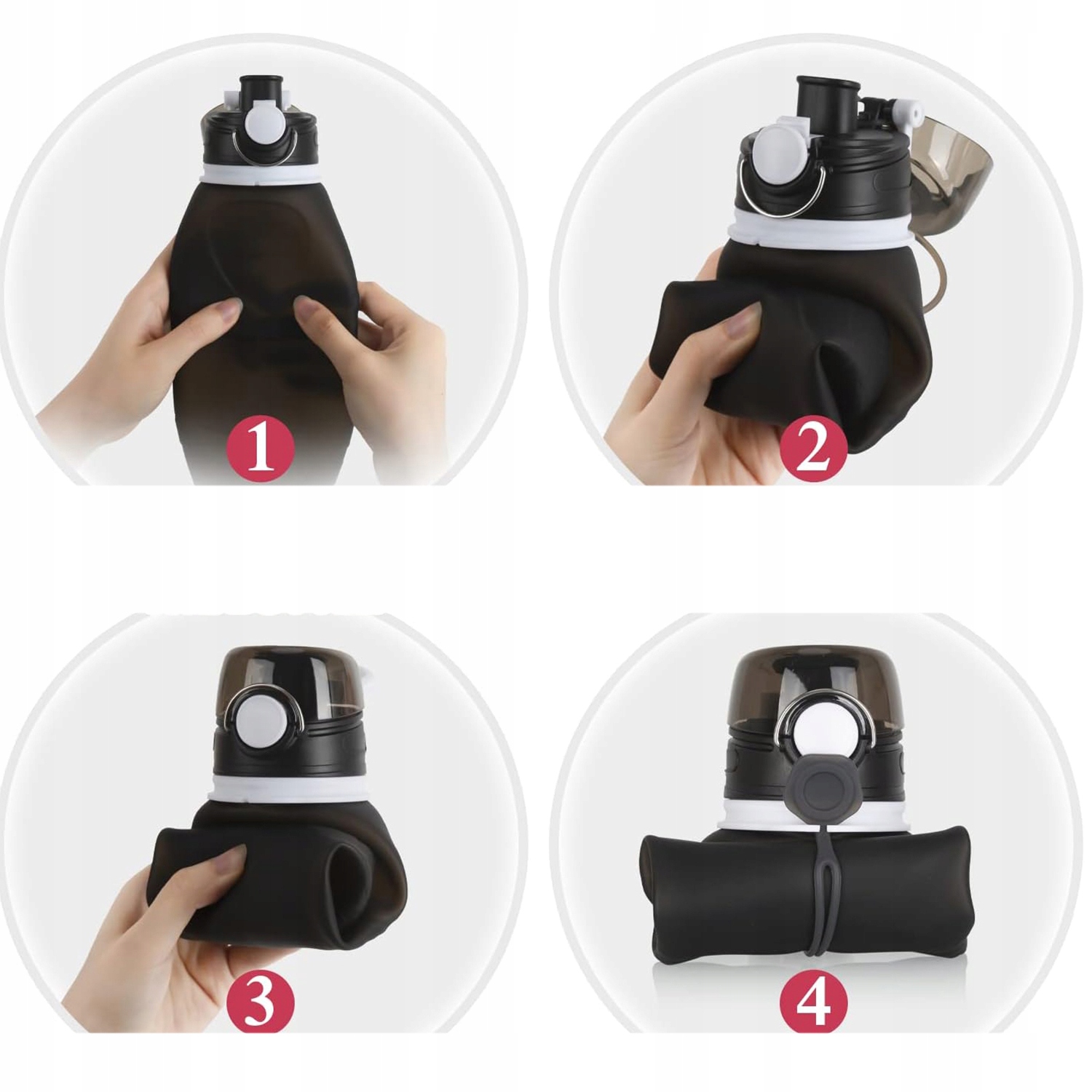 1

2

3

4