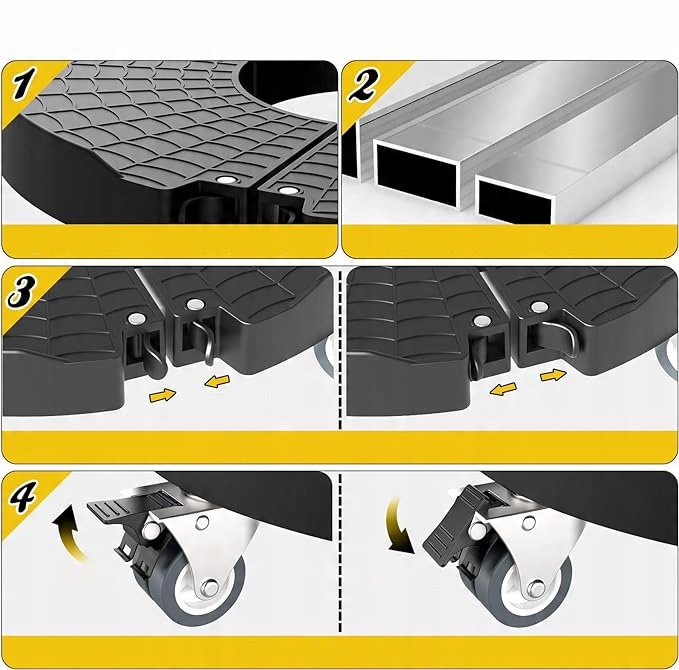 1

2

3

4