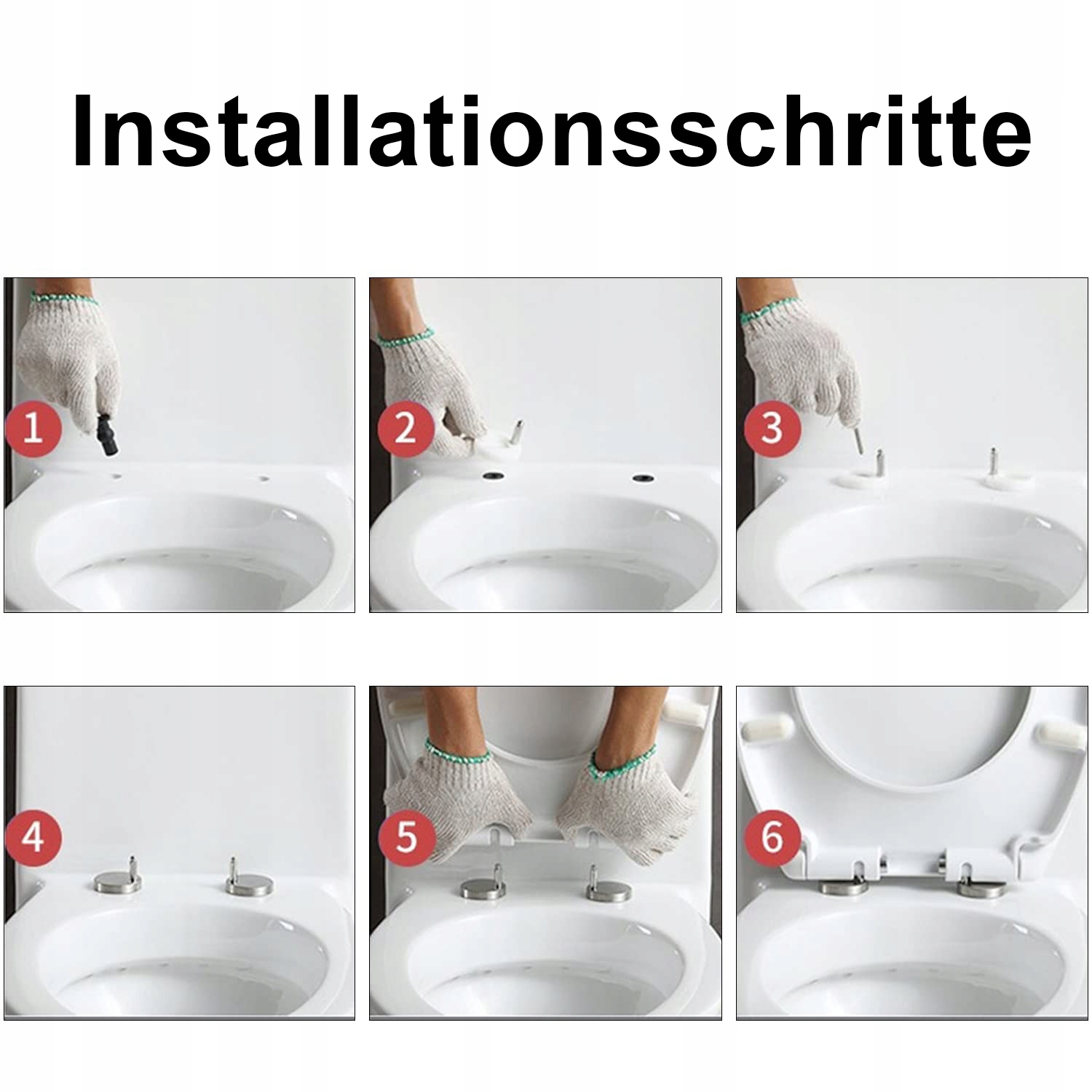 Installationsschritte

1

2

3

4

5

6