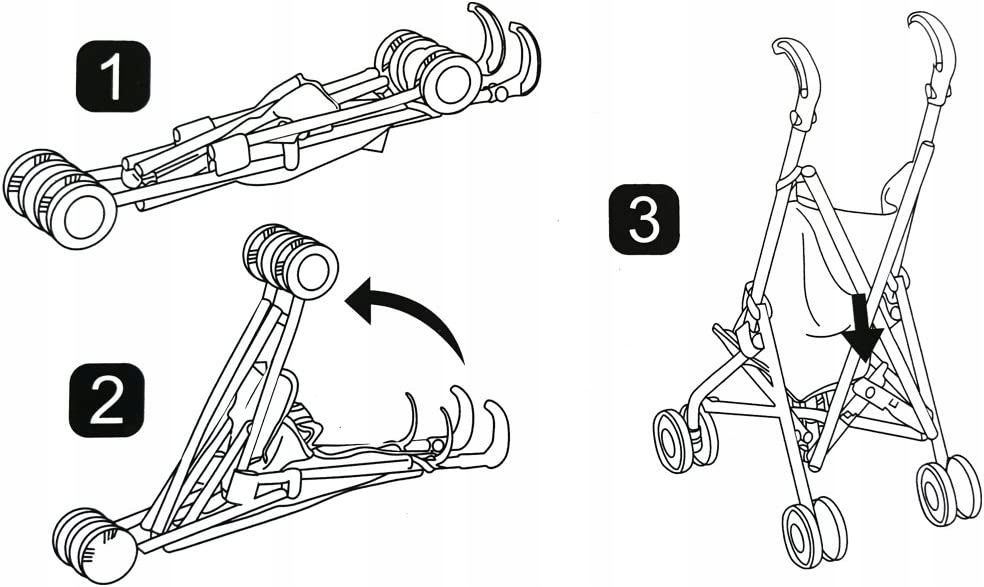 1

2

3