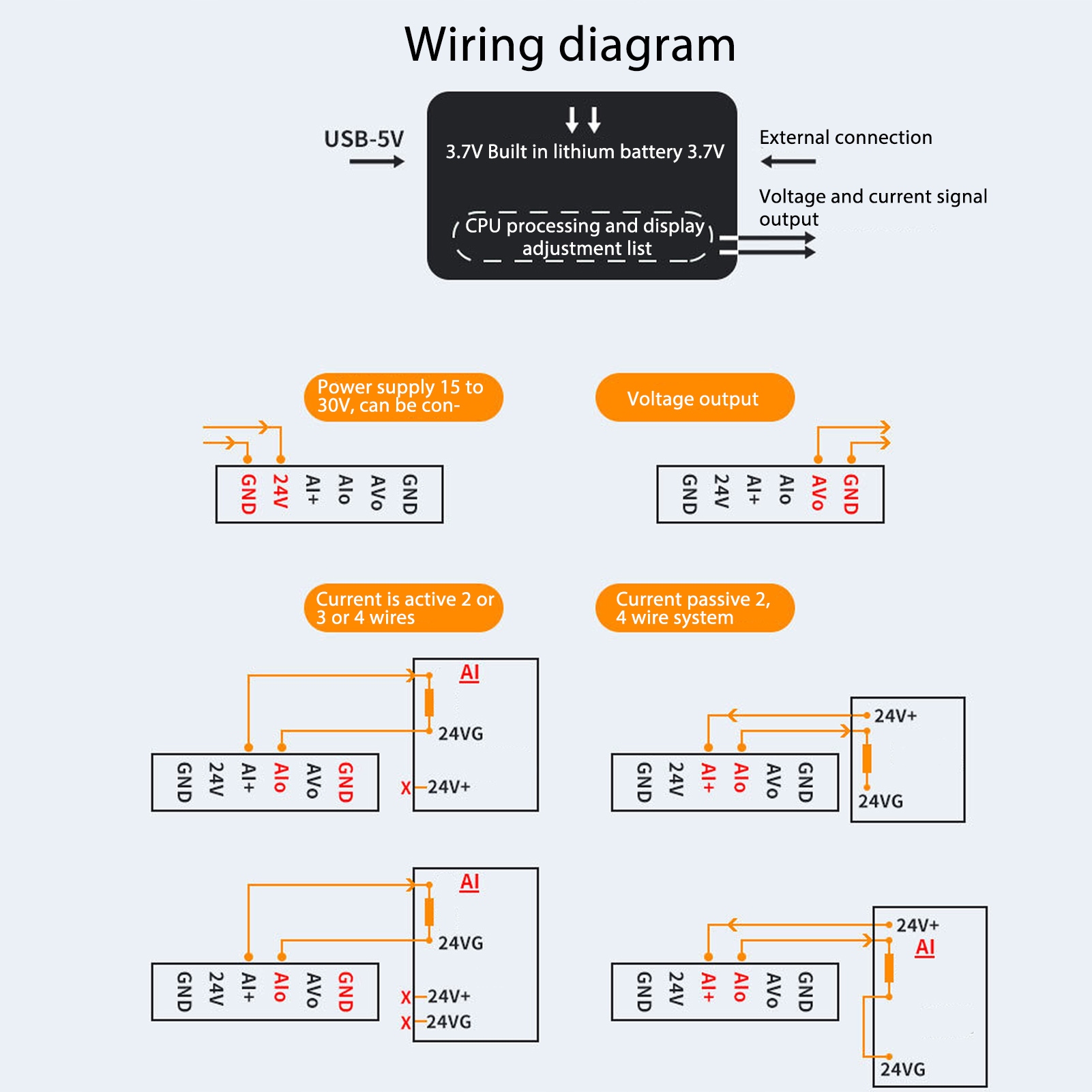 Wiring diagram

USB-5V

3.7V Built in lithium battery 3.7V

CPU processing and display adjustment list

External connection

Voltage and current signal output

Power supply 15 to 30V, can be con-

GND 24V AI+ AIo AVo GND

Voltage output

GND 24V AI+ AIo AVo GND

Current is active 2 or 3 or 4 wires

AI
24VG
X 24V+

GND 24V AI+ AIo AVo GND

Current passive 2, 4 wire system

24V+
24VG

GND 24V AI+ AIo AVo GND

AI
24VG
X 24V+
X 24VG

GND 24V AI+ AIo AVo GND

24V+
AI
24VG

GND 24V AI+ AIo AVo GND