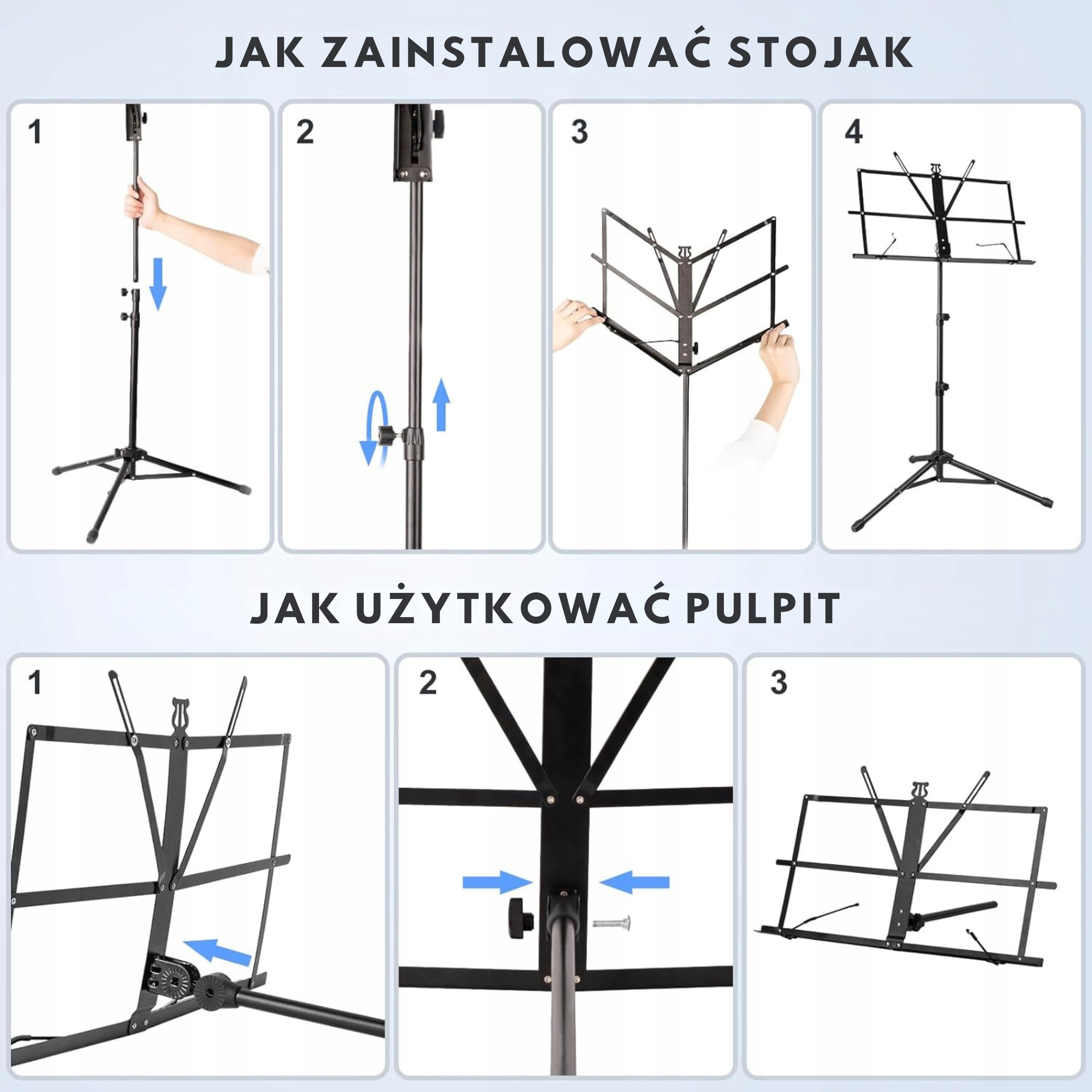 JAK ZAINSTALOWAĆ STOJAK

1

2

3

4

JAK UŻYTKOWAĆ PULPIT

1

2

3