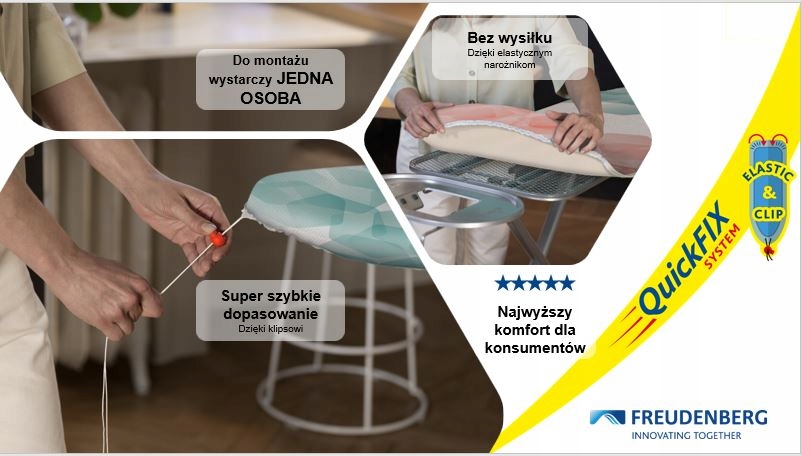 Do montażu wystarczy JEDNA OSOBA

Bez wysiłku
Dzięki elastycznym narożnikom

Super szybkie dopasowanie
Dzięki klipsowi

★★★★★

Najwyższy komfort dla konsumentów

QuickFIX SYSTEM

ELASTIC & CLIP

FREUDENBERG
INNOVATING TOGETHER