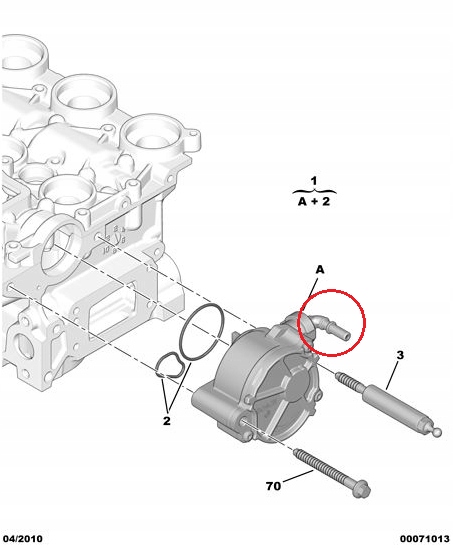 1
A + 2

A

3

2

70

04/2010

00071013