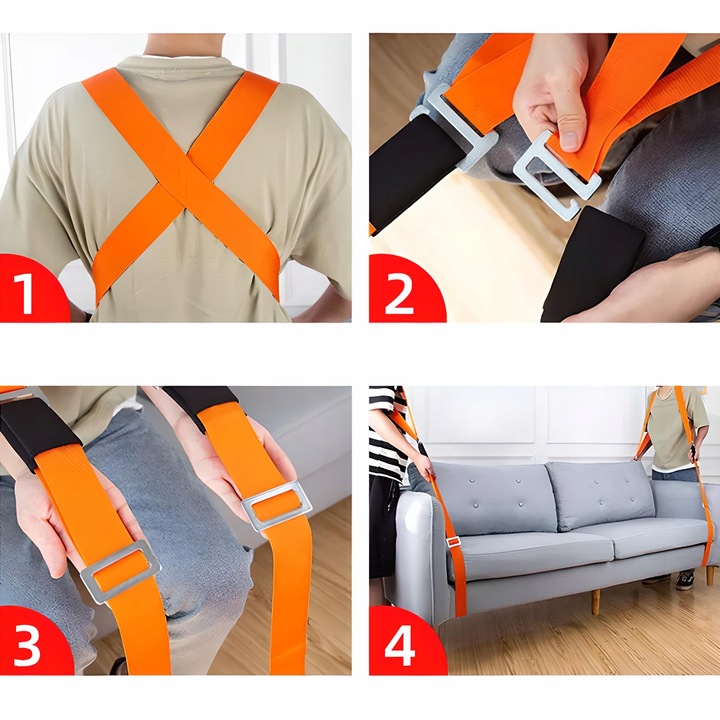 1

2

3

4