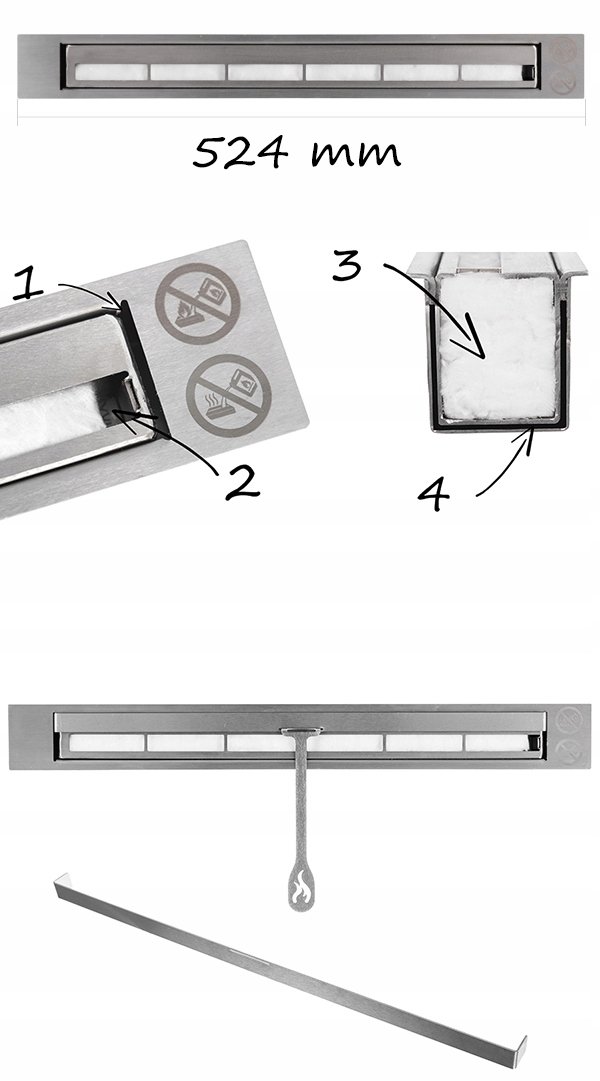 524 mm

1

2

3

4