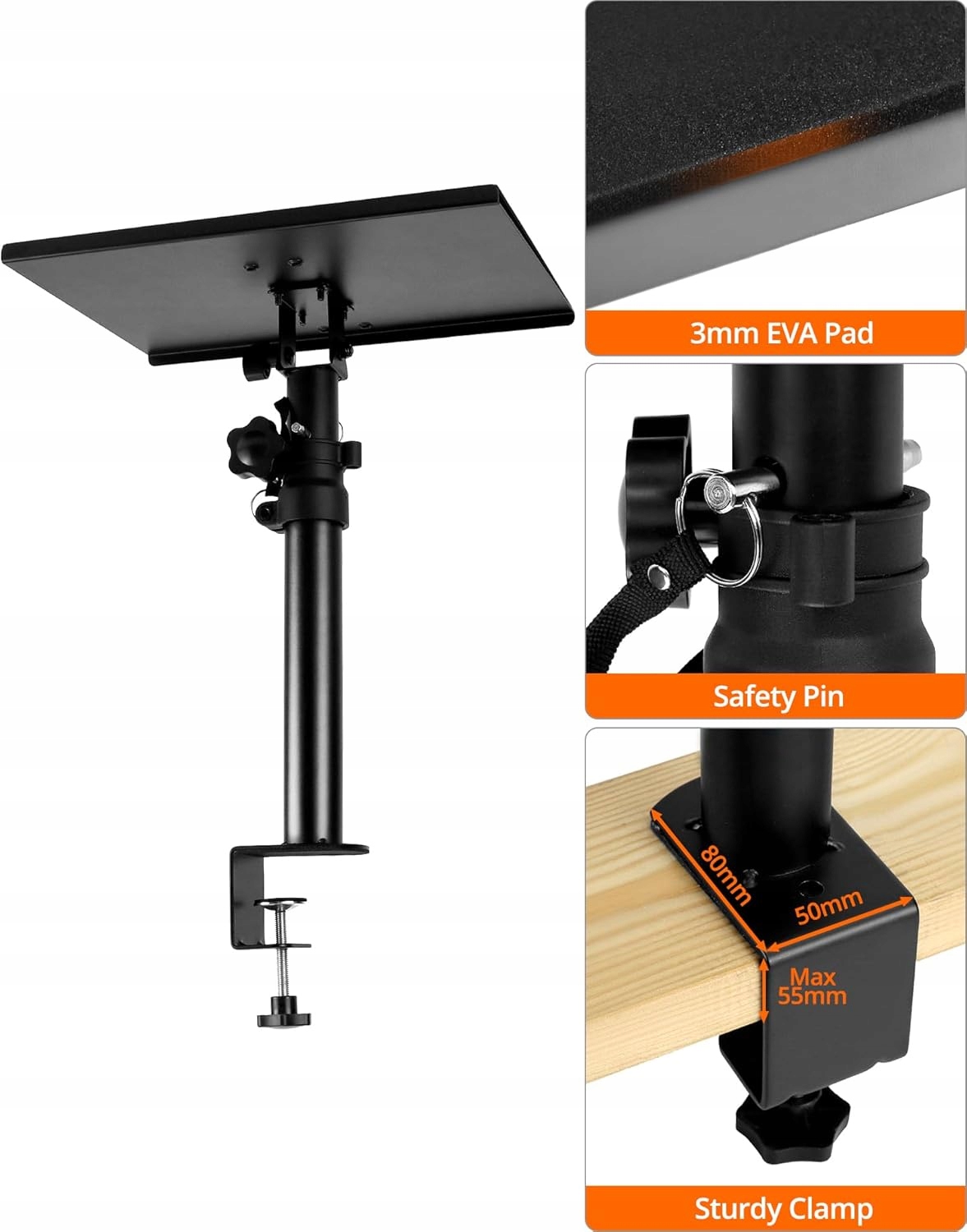 3mm EVA Pad

Safety Pin

80mm

50mm

Max 55mm

Sturdy Clamp