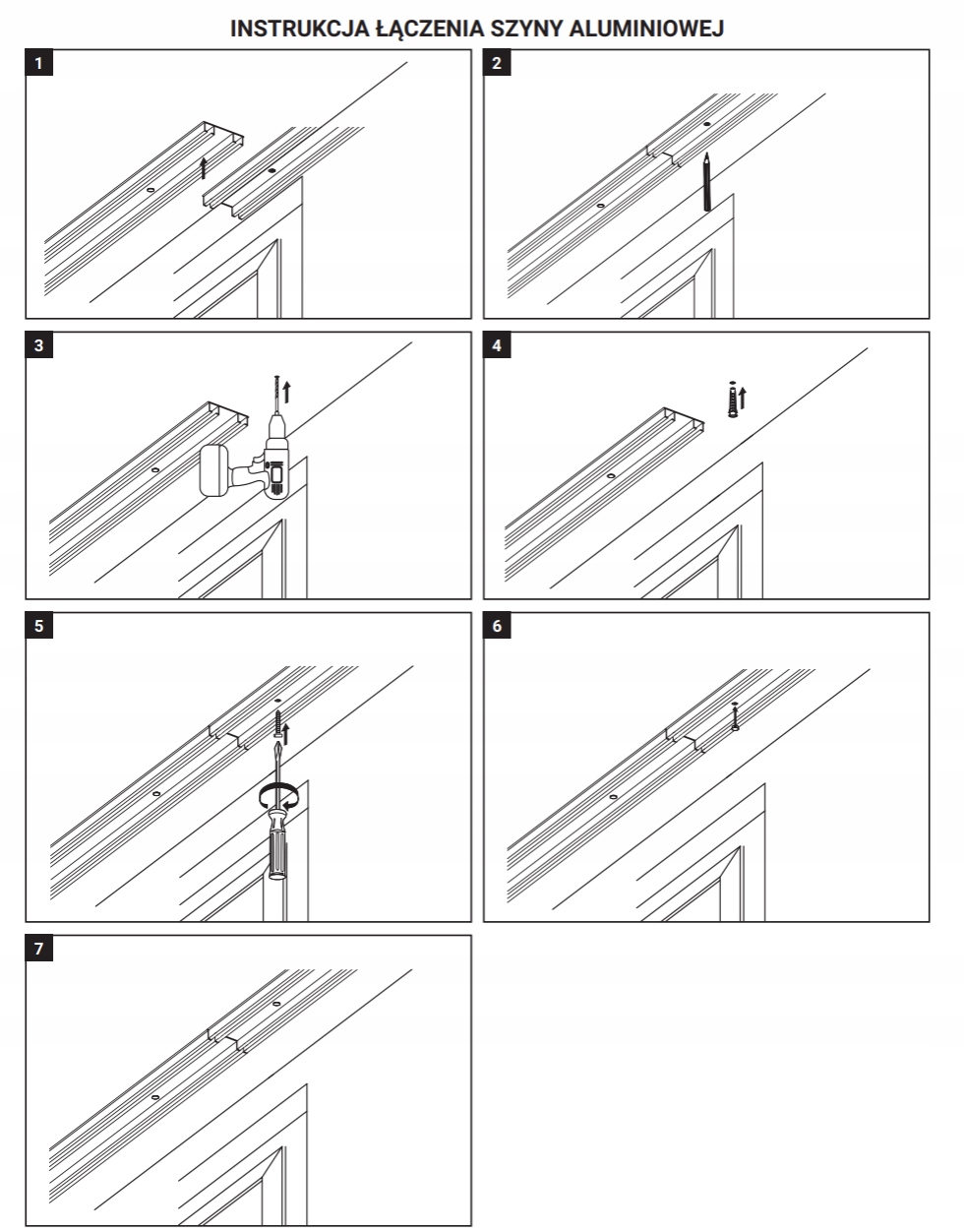 INSTRUKCJA ŁĄCZENIA SZYNY ALUMINIOWEJ

1

2

3

4

5

6

7