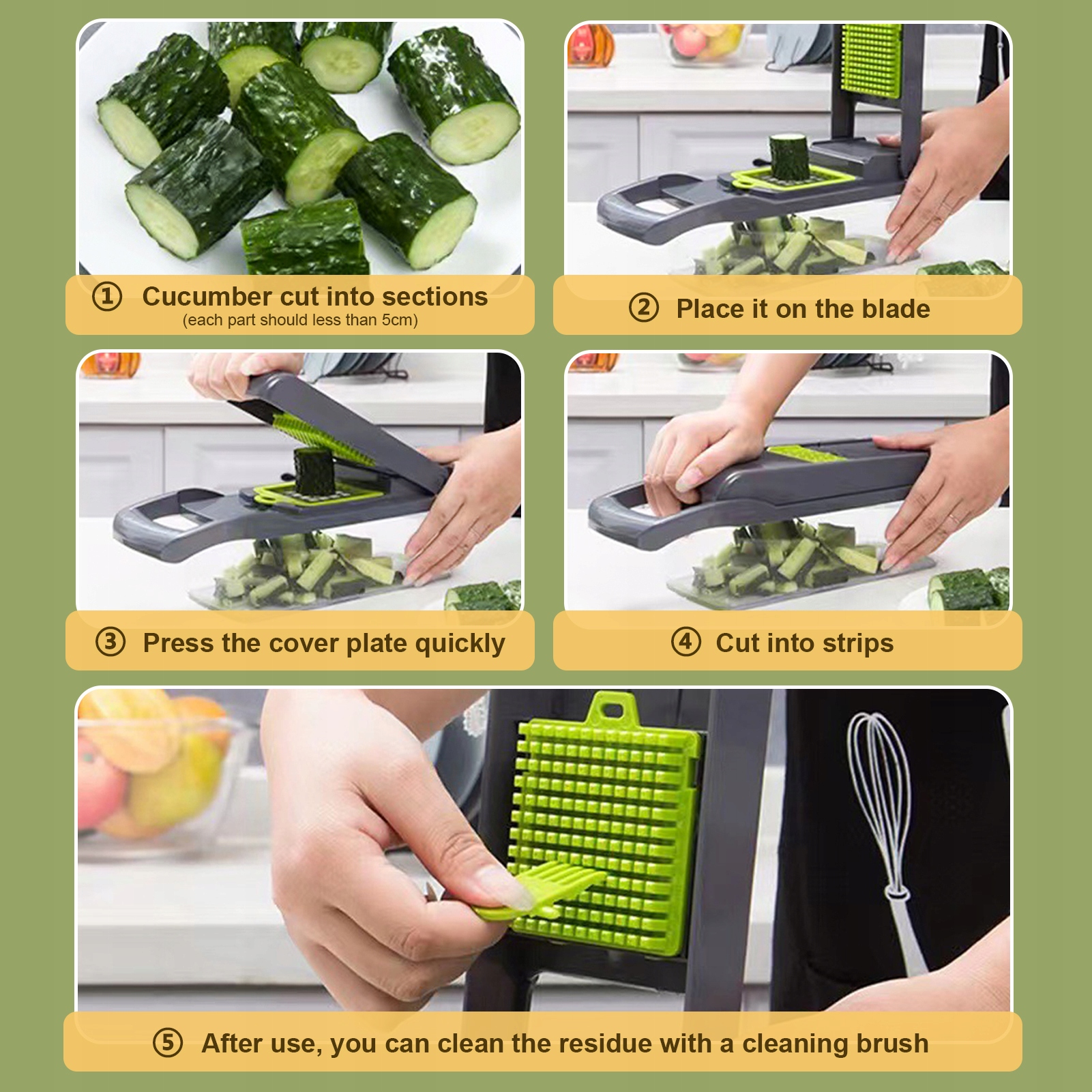 ① Cucumber cut into sections
(each part should less than 5cm)

② Place it on the blade

③ Press the cover plate quickly

④ Cut into strips

⑤ After use, you can clean the residue with a cleaning brush