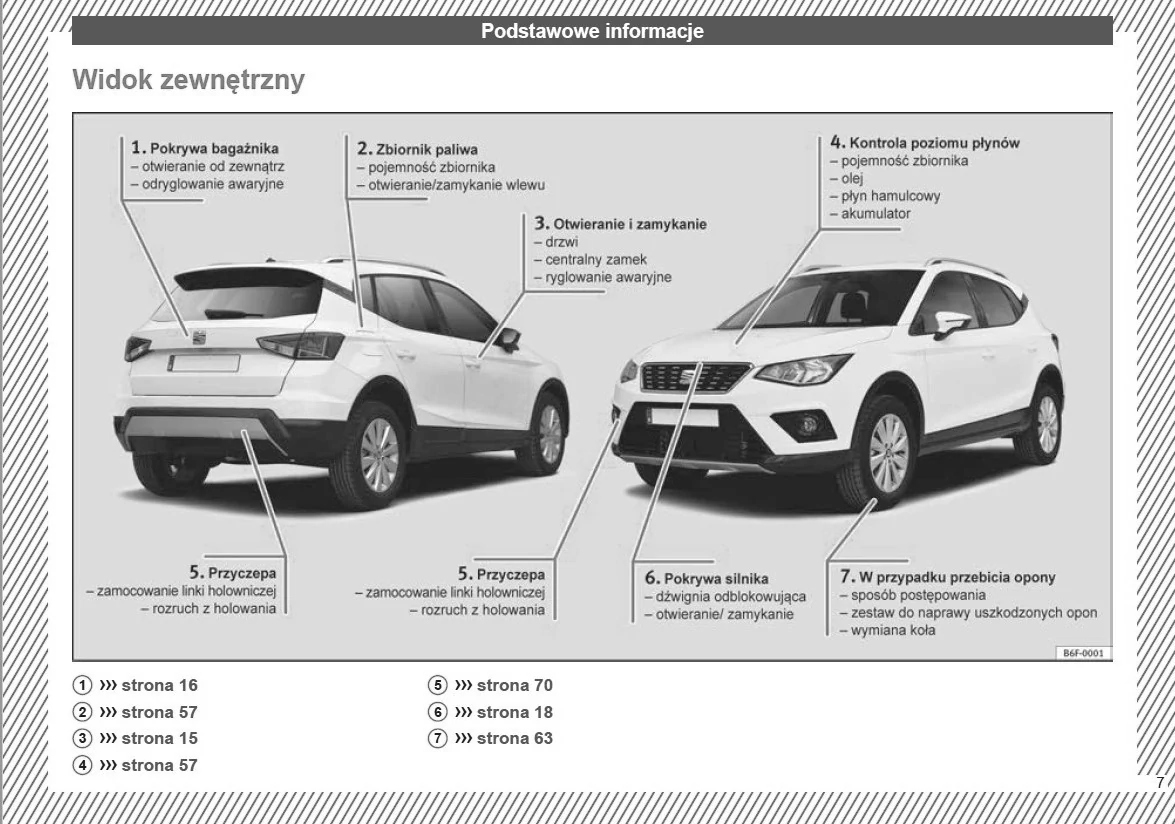 Podstawowe informacje

Widok zewnętrzny

1. Pokrywa bagażnika
– otwieranie od zewnątrz
– odryglowanie awaryjne

2. Zbiornik paliwa
– pojemność zbiornika
– otwieranie/zamykanie wlewu

3. Otwieranie i zamykanie
– drzwi
– centralny zamek
– ryglowanie awaryjne

4. Kontrola poziomu płynów
– pojemność zbiornika
– olej
– płyn hamulcowy
– akumulator

5. Przyczepa
– zamocowanie linki holowniczej
– rozruch z holowania

5. Przyczepa
– zamocowanie linki holowniczej
– rozruch z holowania

6. Pokrywa silnika
– dźwignia odblokowująca
– otwieranie/ zamykanie

7. W przypadku przebicia opony
– sposób postępowania
– zestaw do naprawy uszkodzonych opon
– wymiana koła

B6F-0001

1 ››› strona 16
2 ››› strona 57
3 ››› strona 15
4 ››› strona 57
5 ››› strona 70
6 ››› strona 18
7 ››› strona 63

7