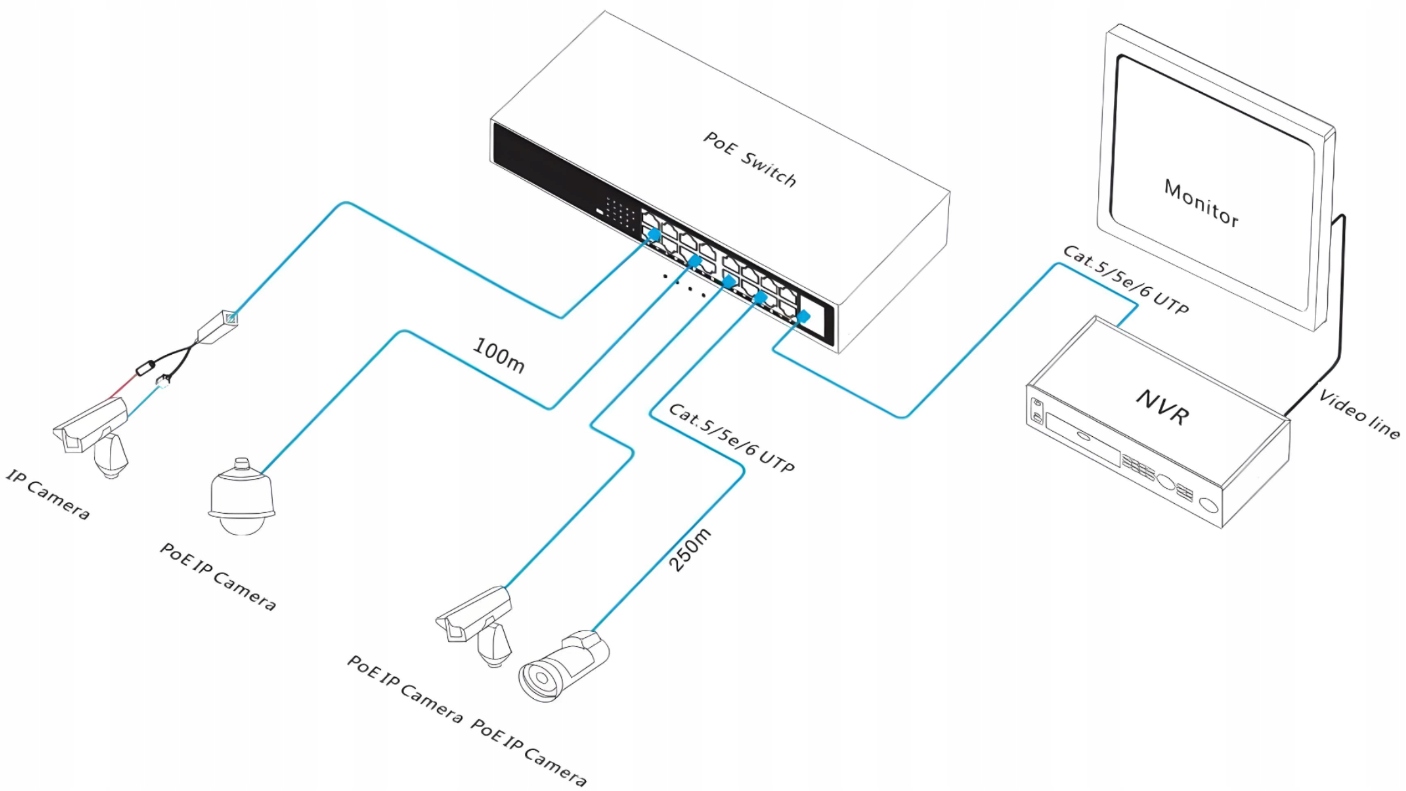 PoE Switch

Monitor

Cat.5/5e/6 UTP

NVR

Video line

100m

Cat.5/5e/6 UTP

250m

IP Camera

PoE IP Camera

PoE IP Camera

PoE IP Camera