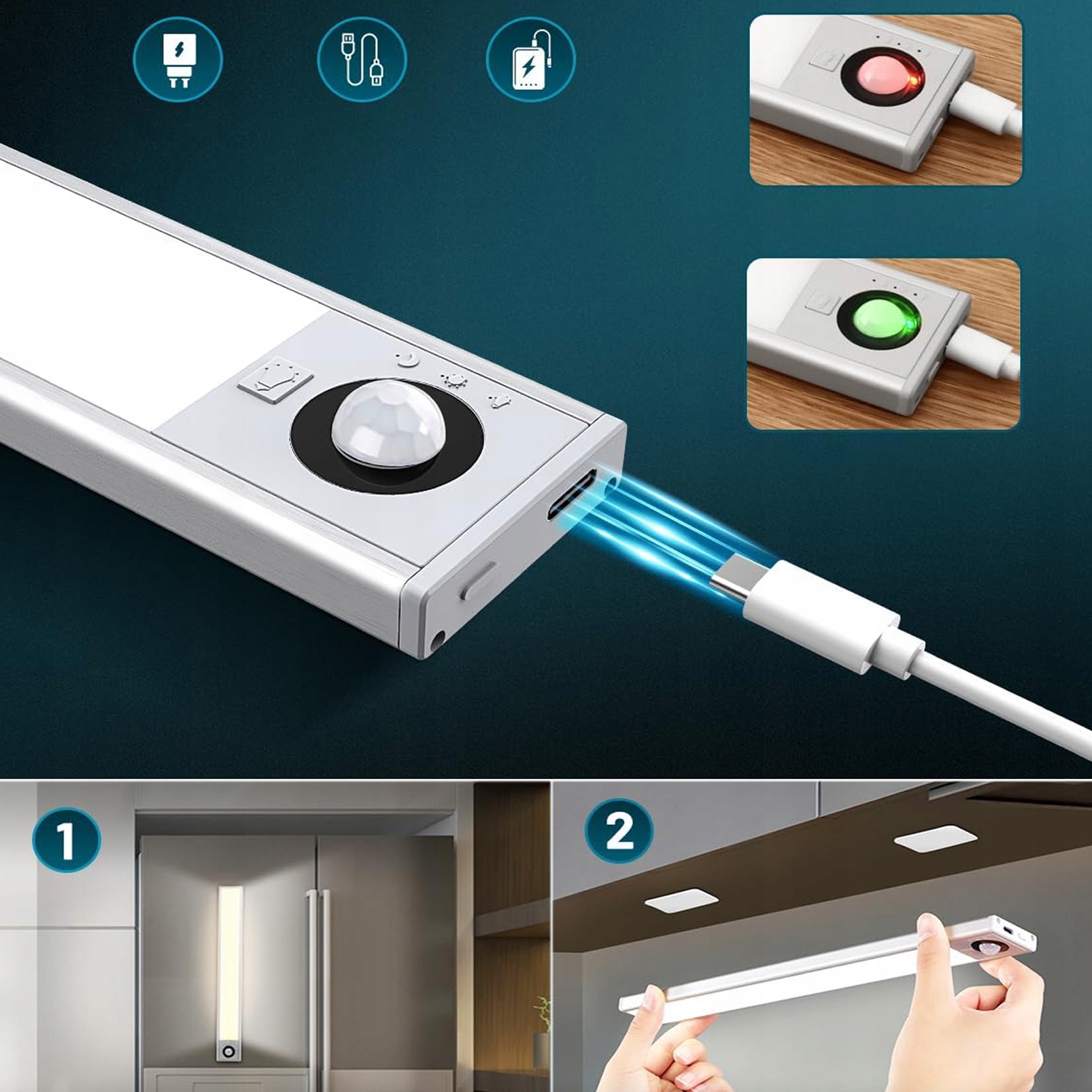 1

2