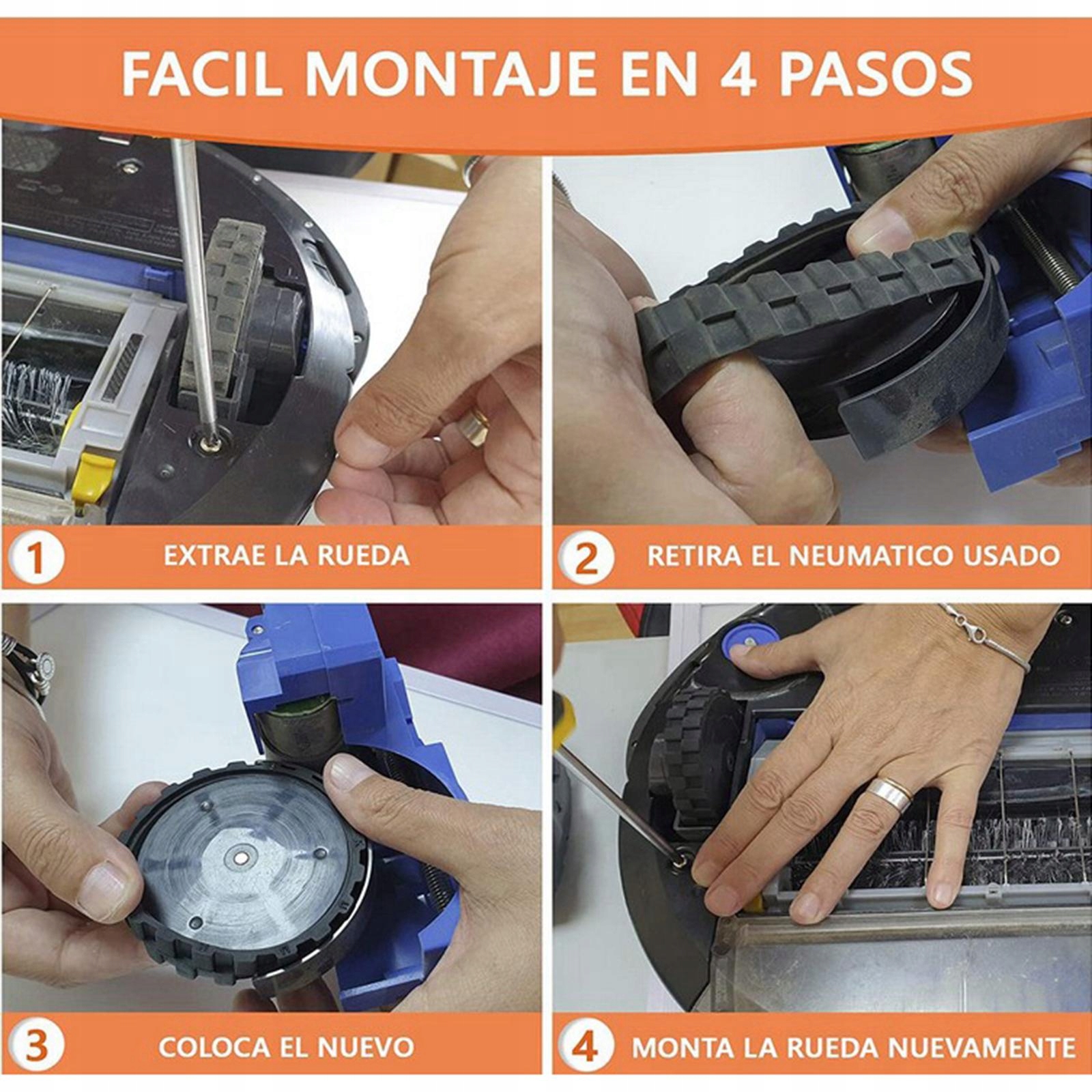 FACIL MONTAJE EN 4 PASOS

1 EXTRAE LA RUEDA

2 RETIRA EL NEUMATICO USADO

3 COLOCA EL NUEVO

4 MONTA LA RUEDA NUEVAMENTE