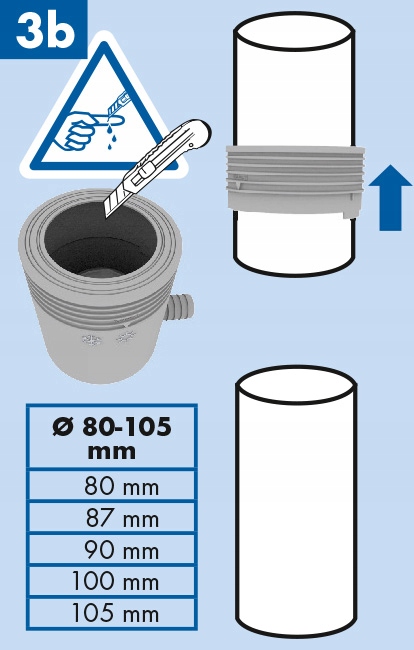 3b

| Ø 80-105 mm |
|---|
| 80 mm |
| 87 mm |
| 90 mm |
| 100 mm |
| 105 mm |