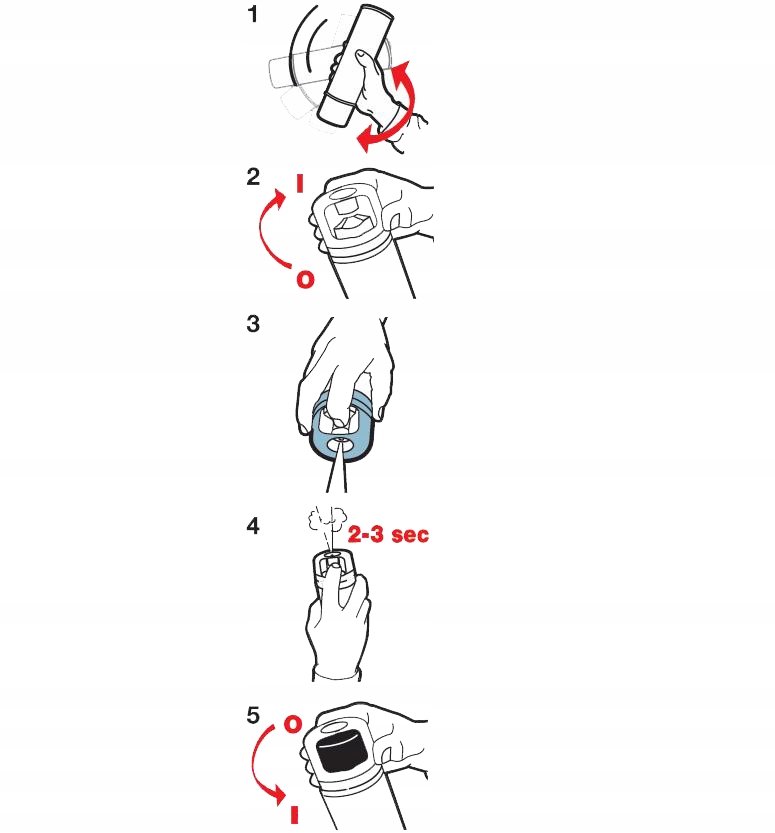 1

2
I
O

3

4
2-3 sec

5
O
I