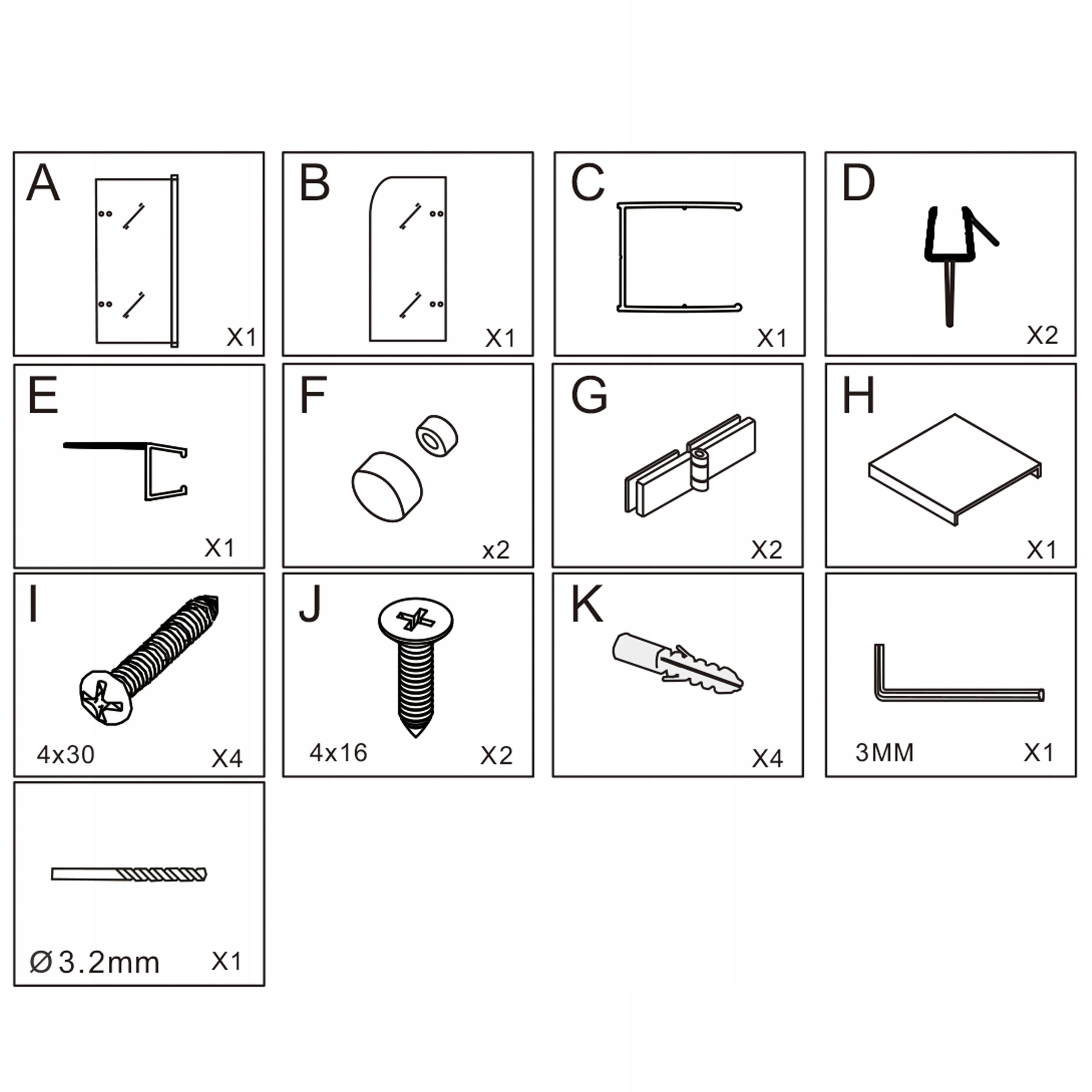 A
X1

B
X1

C
X1

D
X2

E
X1

F
x2

G
X2

H
X1

I
4x30
X4

J
4x16
X2

K
X4

3MM
X1

Ø3.2mm
X1