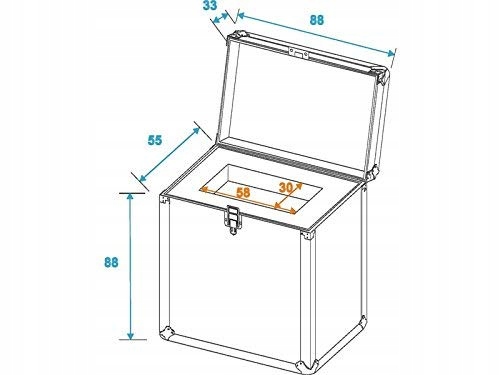 33
88
55
58
30
88