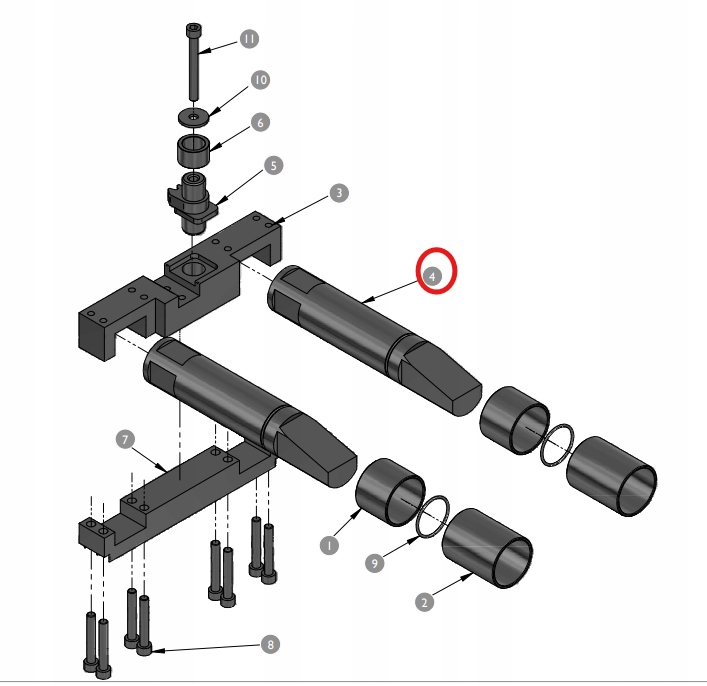 11
10
6
5
3
4
7
1
9
2
8