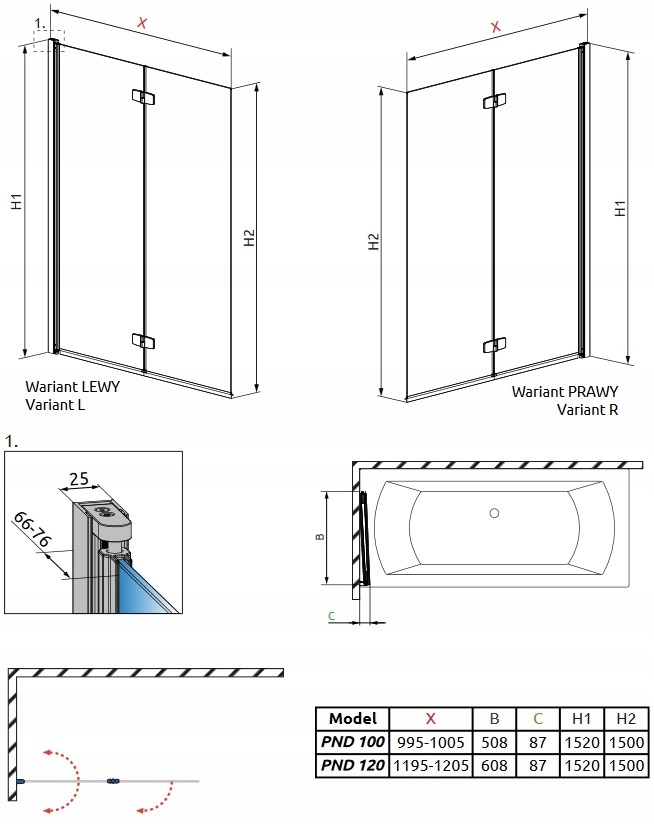 1.

X

H1

H2

Wariant LEWY
Variant L

X

H2

H1

Wariant PRAWY
Variant R

1.

25

66-76

B

C

| Model | X | B | C | H1 | H2 |
|---|---|---|---|---|---|
| PND 100 | 995-1005 | 508 | 87 | 1520 | 1500 |
| PND 120 | 1195-1205 | 608 | 87 | 1520 | 1500 |