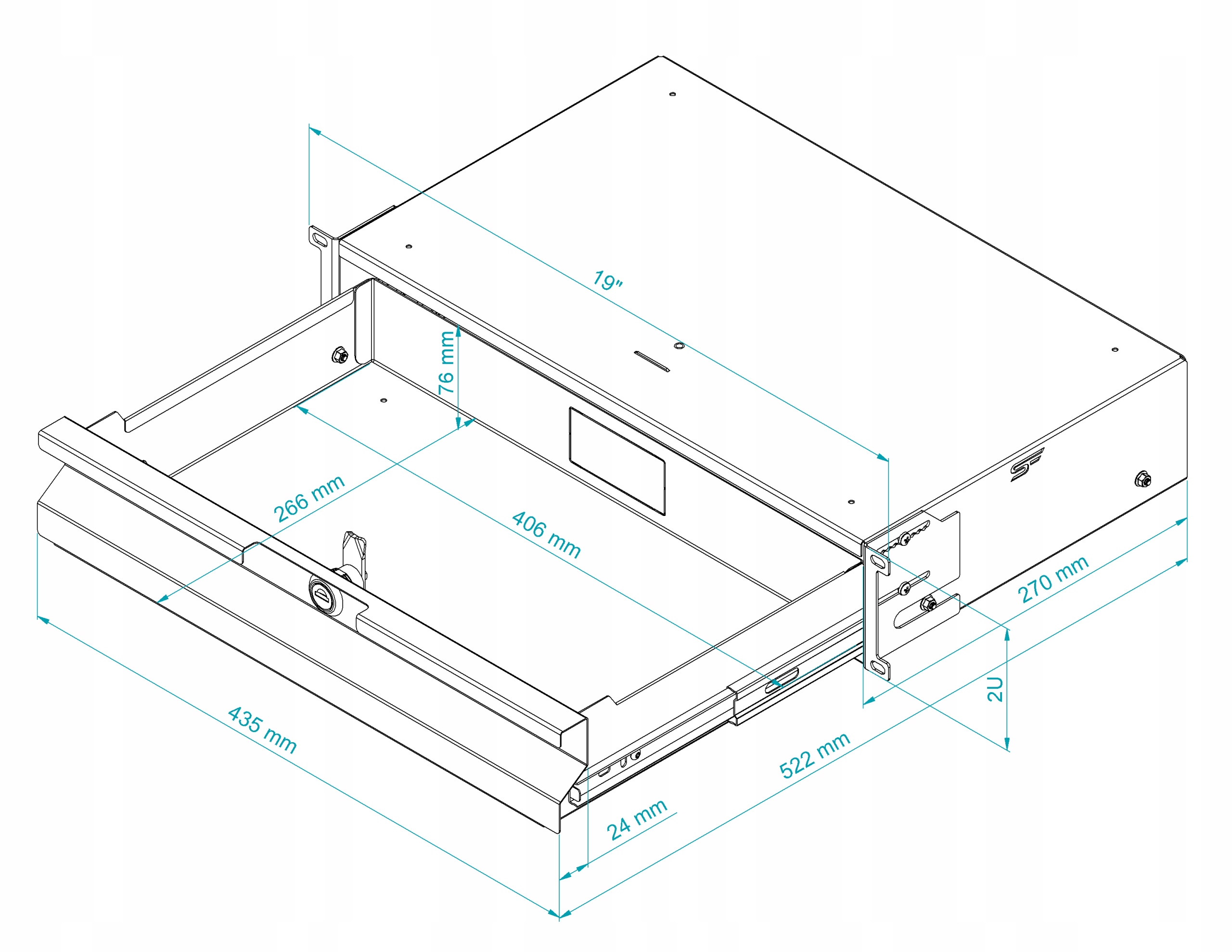 19"

76 mm

266 mm

406 mm

270 mm

2U

435 mm

522 mm

24 mm