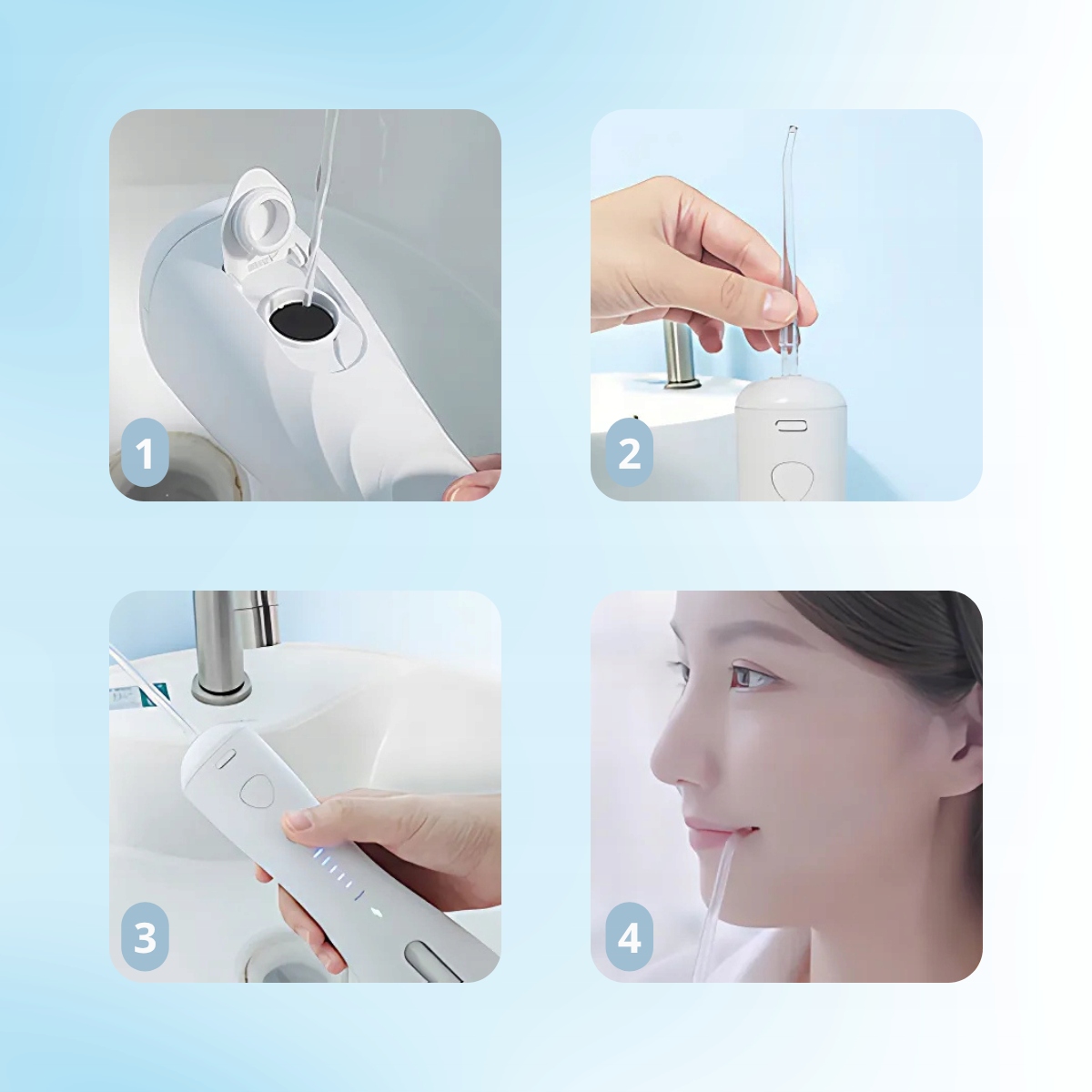 1

2

3

4