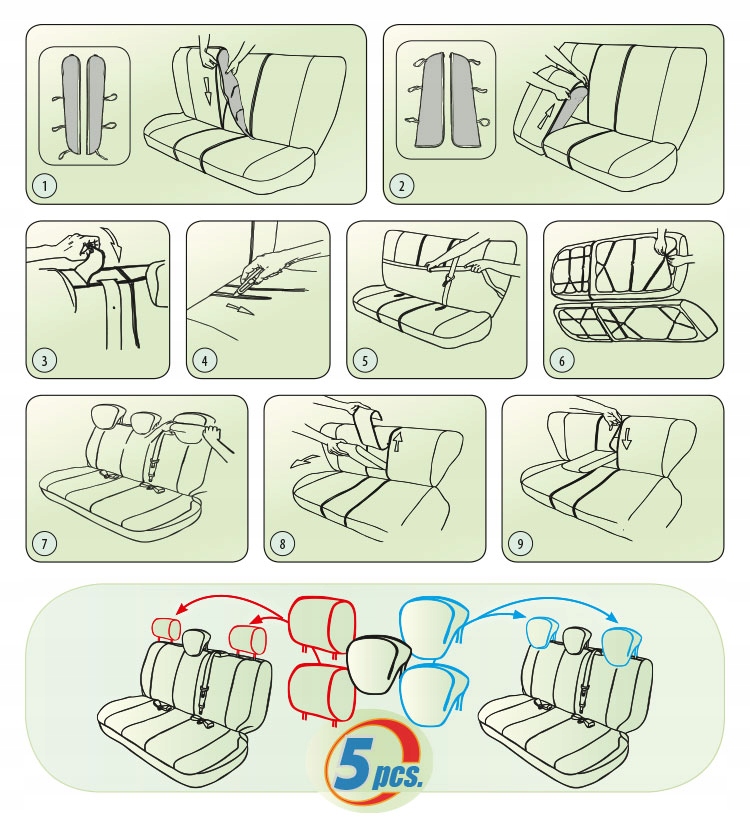 1

2

3

4

5

6

7

8

9

5 pcs.