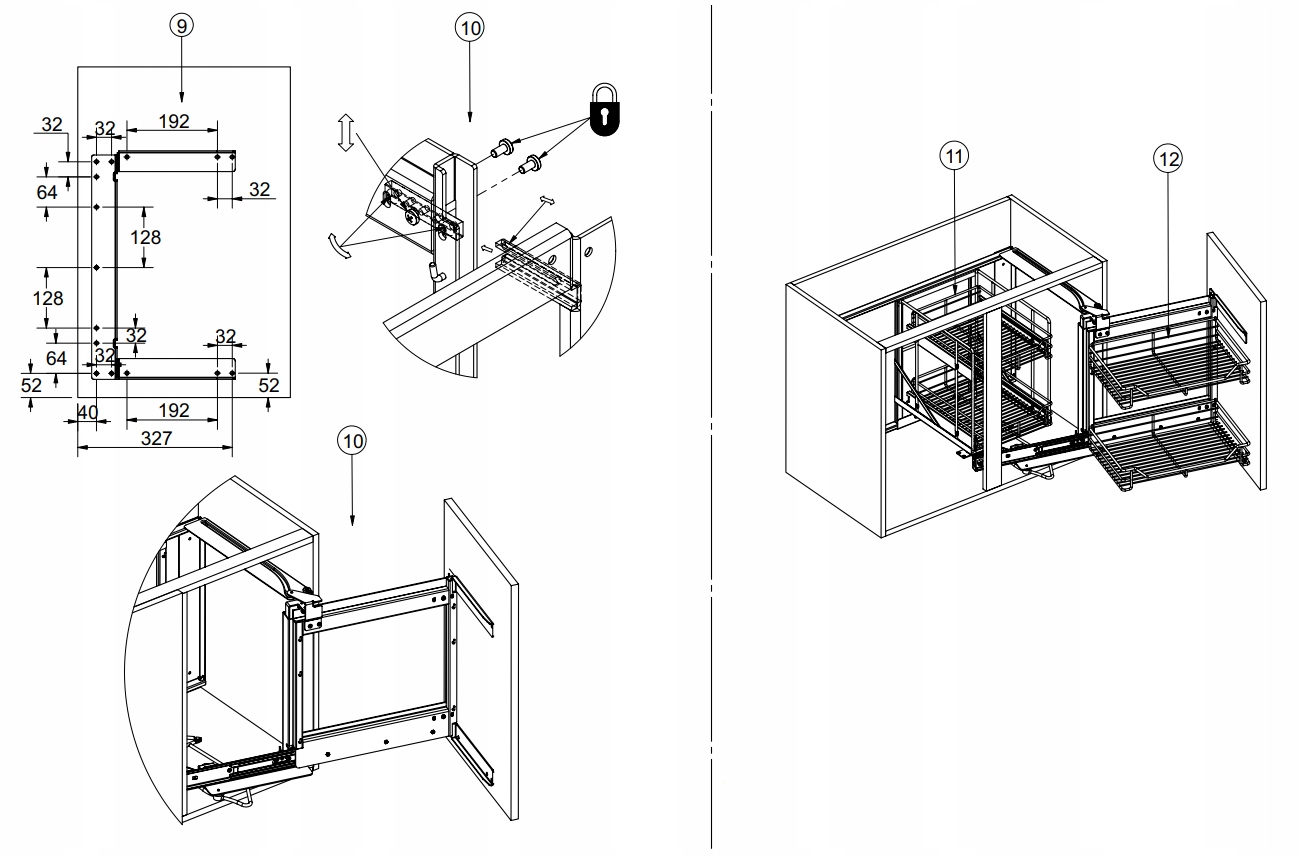 9

32
32
192
64
32
128
128
32
32
64
32
52
52
40
192
327

10

10

11

12