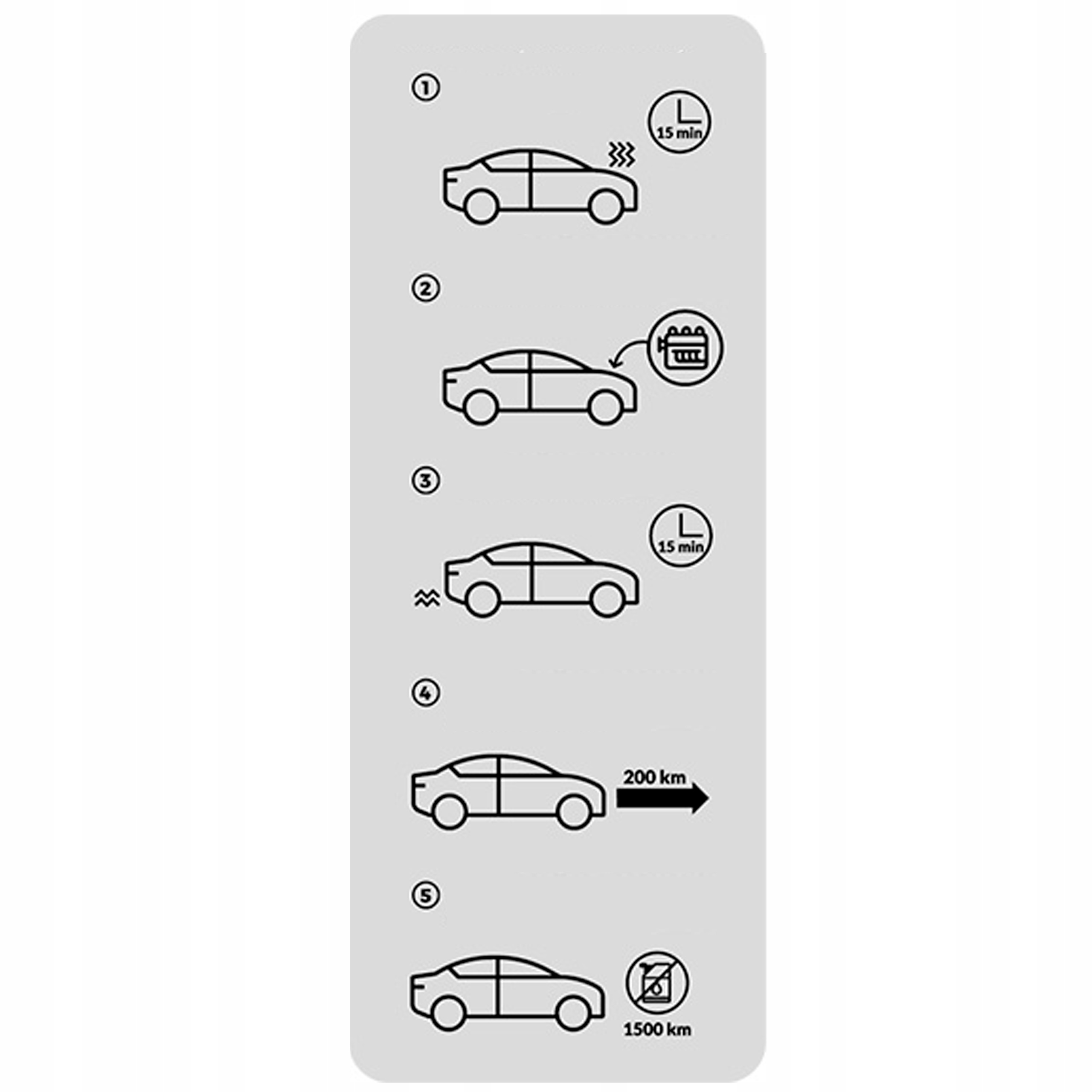 ①

15 min

②

③

15 min

④

200 km

⑤

1500 km