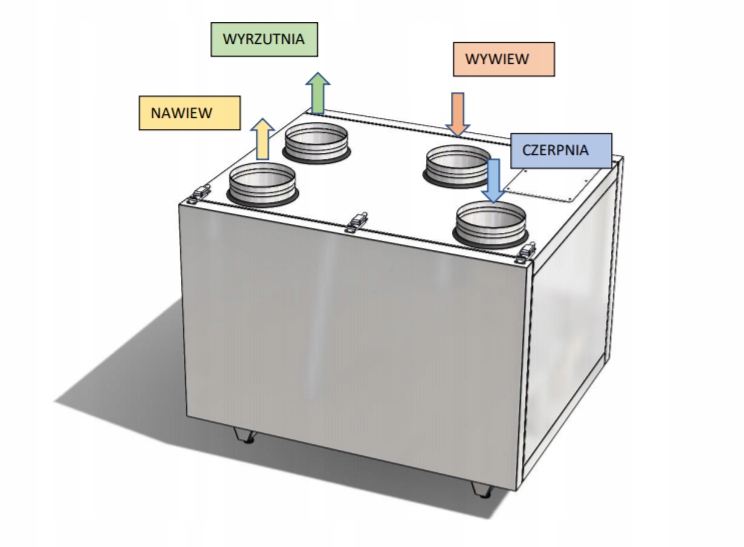 WYRZUTNIA

WYWIEW

NAWIEW

CZERPNIA