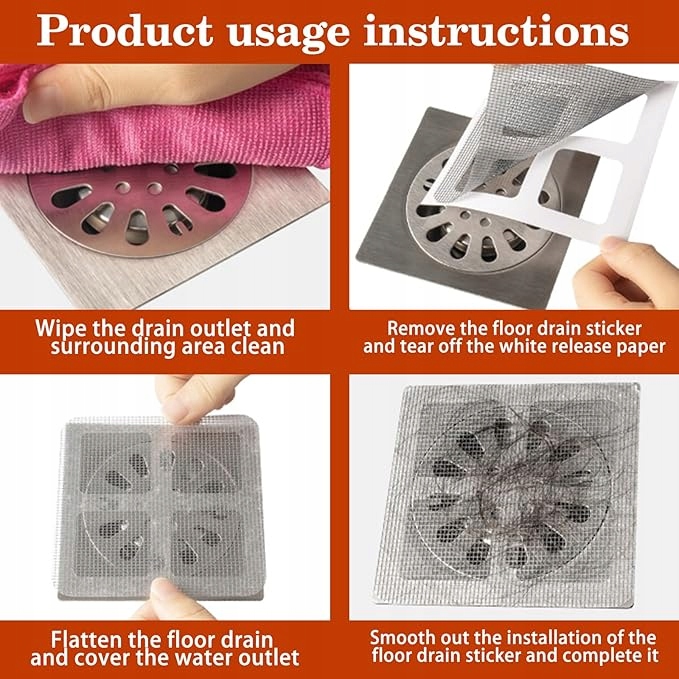 Product usage instructions

Wipe the drain outlet and surrounding area clean

Remove the floor drain sticker and tear off the white release paper

Flatten the floor drain and cover the water outlet

Smooth out the installation of the floor drain sticker and complete it