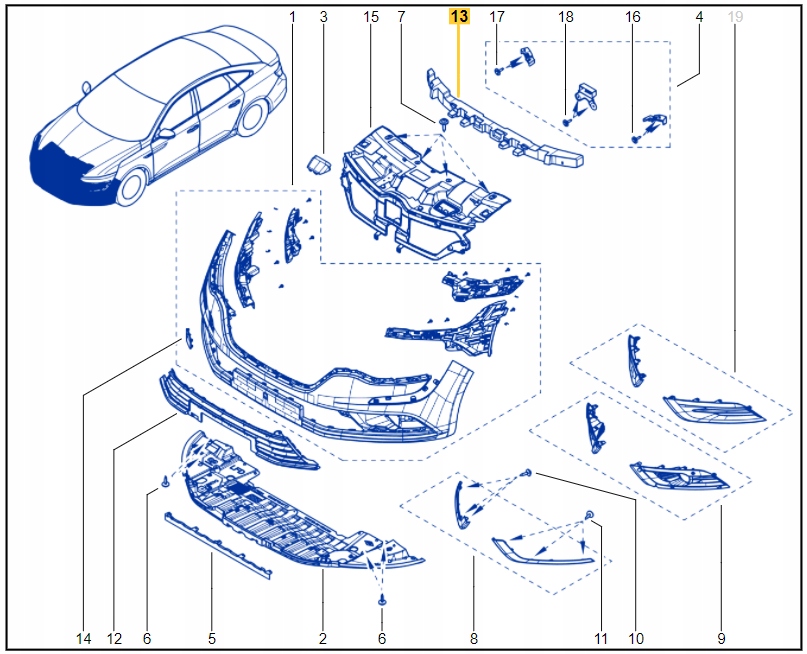 1 3 15 7 13 17 18 16 4 19

14 12 6 5 2 6 8 11 10 9