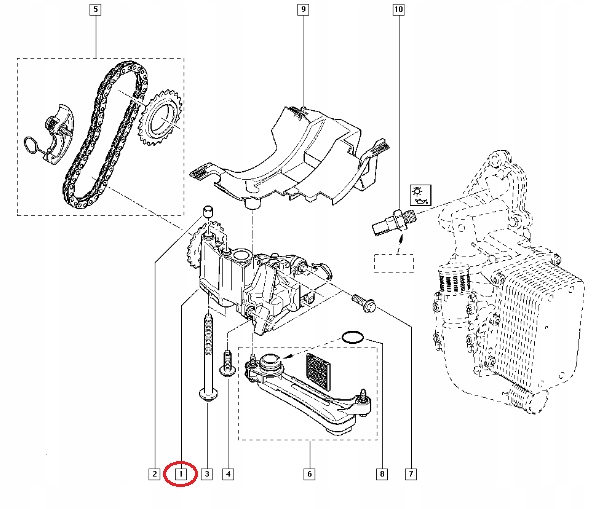 5
9
10
2
1
3
4
6
8
7