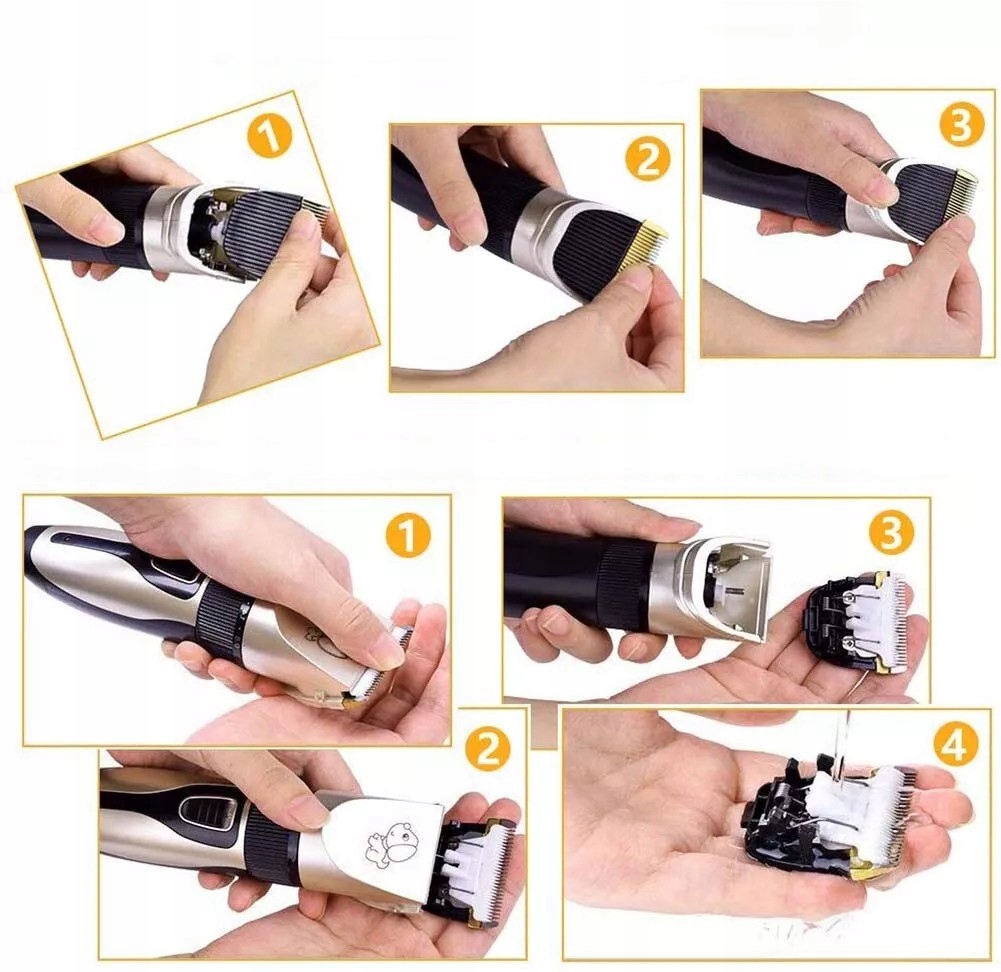 1

2

3

1

3

2

4