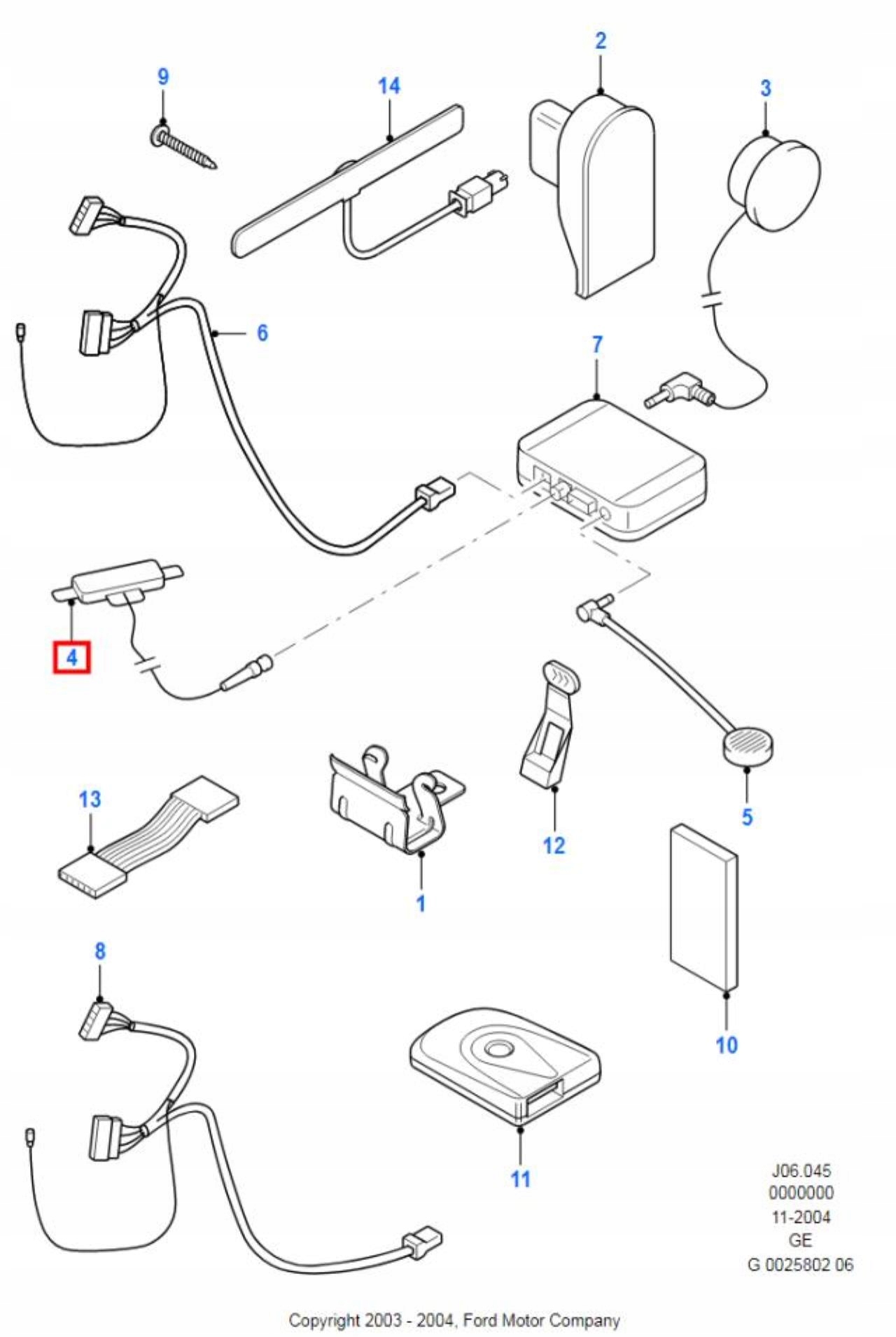 9
14
2
3
6
7
4
13
1
12
5
8
10
11

J06.045
0000000
11-2004
GE
G 0025802 06

Copyright 2003 - 2004, Ford Motor Company