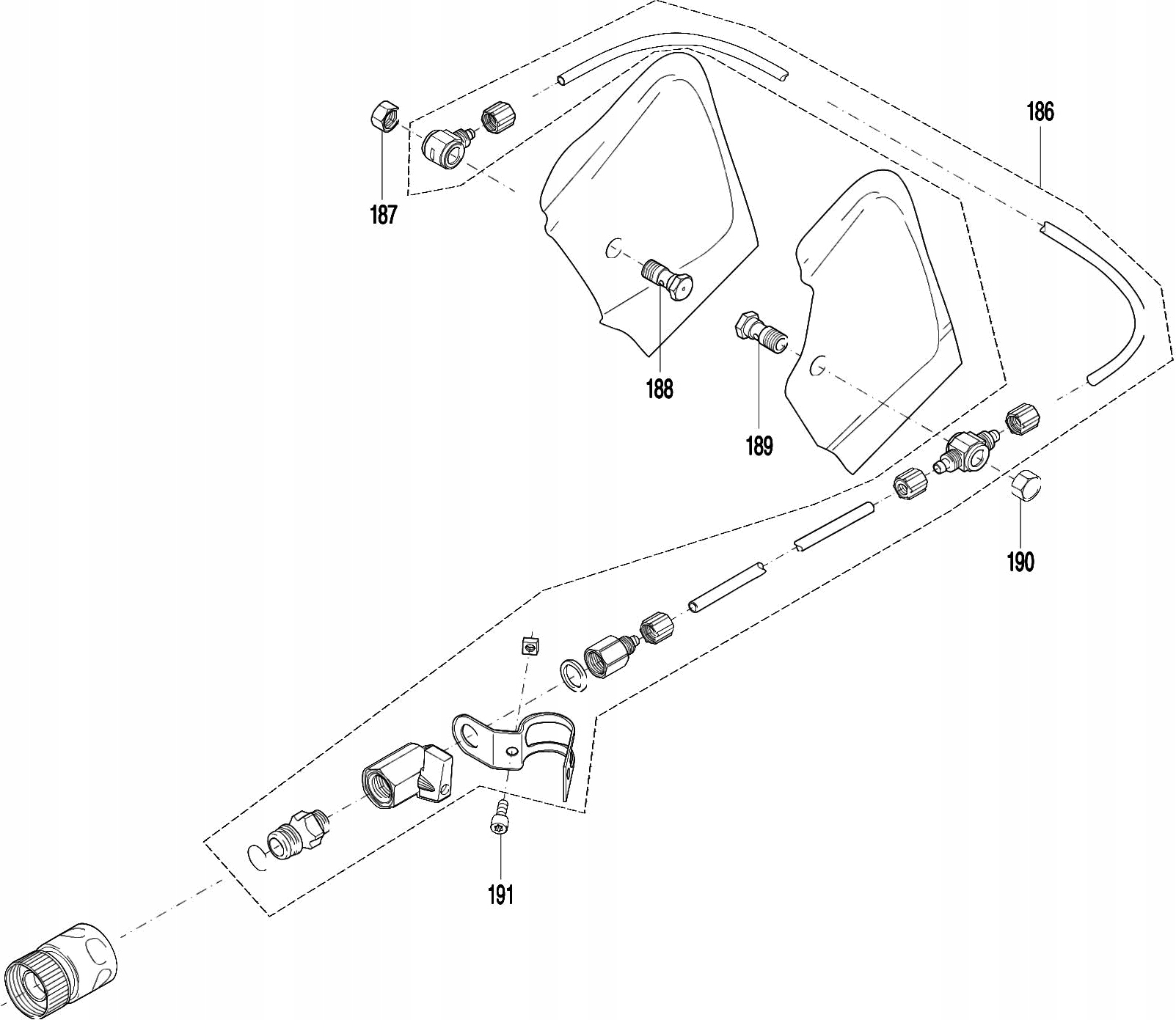 186
187
188
189
190
191