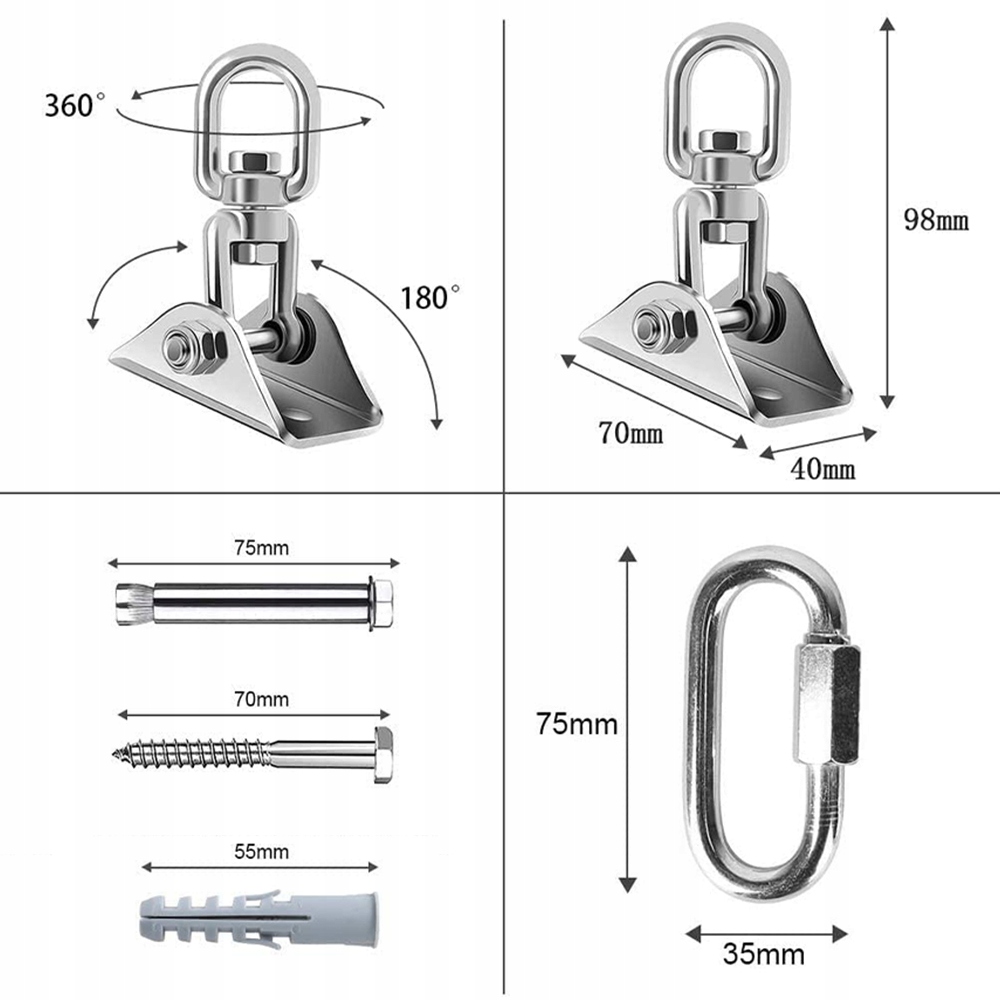 360°

180°

98mm

70mm

40mm

75mm

70mm

55mm

75mm

35mm