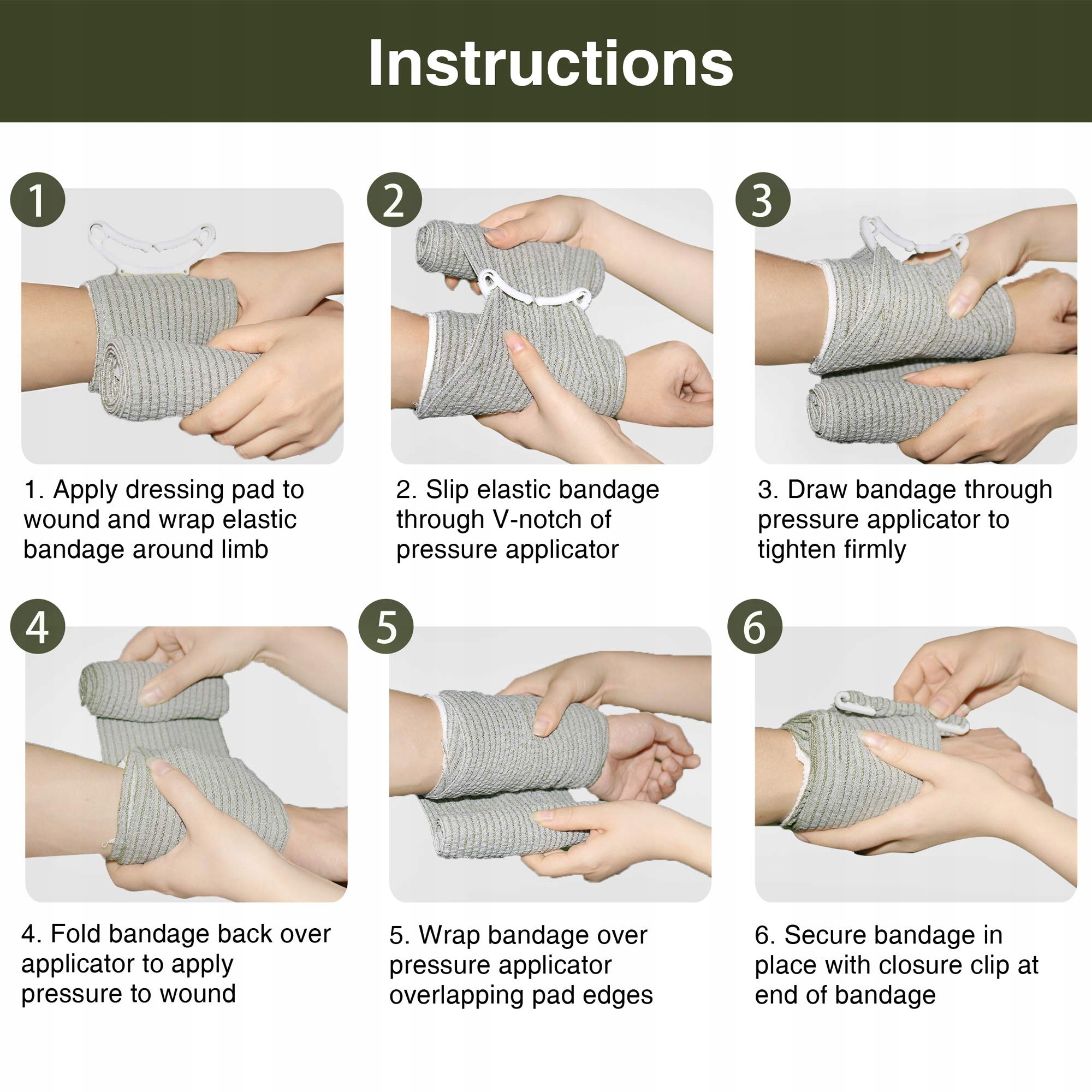 Instructions

1

2

3

1. Apply dressing pad to wound and wrap elastic bandage around limb

2. Slip elastic bandage through V-notch of pressure applicator

3. Draw bandage through pressure applicator to tighten firmly

4

5

6

4. Fold bandage back over applicator to apply pressure to wound

5. Wrap bandage over pressure applicator overlapping pad edges

6. Secure bandage in place with closure clip at end of bandage