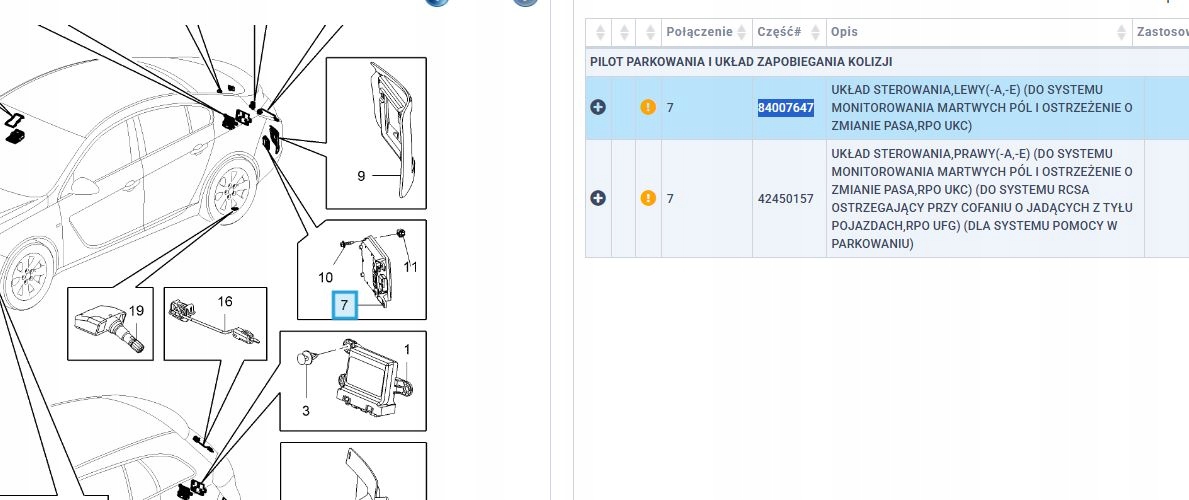 9

10

11

7

19

16

1

3

| | | | Połączenie | Część# | Opis | Zastosow |
|---|---|---|---|---|---|---|
| PILOT PARKOWANIA I UKŁAD ZAPOBIEGANIA KOLIZJI | | | | | | |
| | | | 7 | 84007647 | UKŁAD STEROWANIA,LEWY(-A,-E) (DO SYSTEMU MONITOROWANIA MARTWYCH PÓL I OSTRZEŻENIE O ZMIANIE PASA,RPO UKC) | |
| | | | 7 | 42450157 | UKŁAD STEROWANIA,PRAWY(-A,-E) (DO SYSTEMU MONITOROWANIA MARTWYCH PÓL I OSTRZEŻENIE O ZMIANIE PASA,RPO UKC) (DO SYSTEMU RCSA OSTRZEGAJĄCY PRZY COFANIU O JADĄCYCH Z TYŁU POJAZDACH,RPO UFG) (DLA SYSTEMU POMOCY W PARKOWANIU) | |