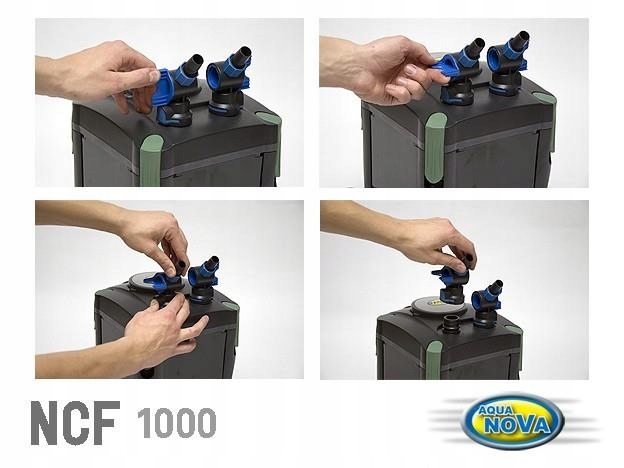 NCF 1000

AQUA NOVA