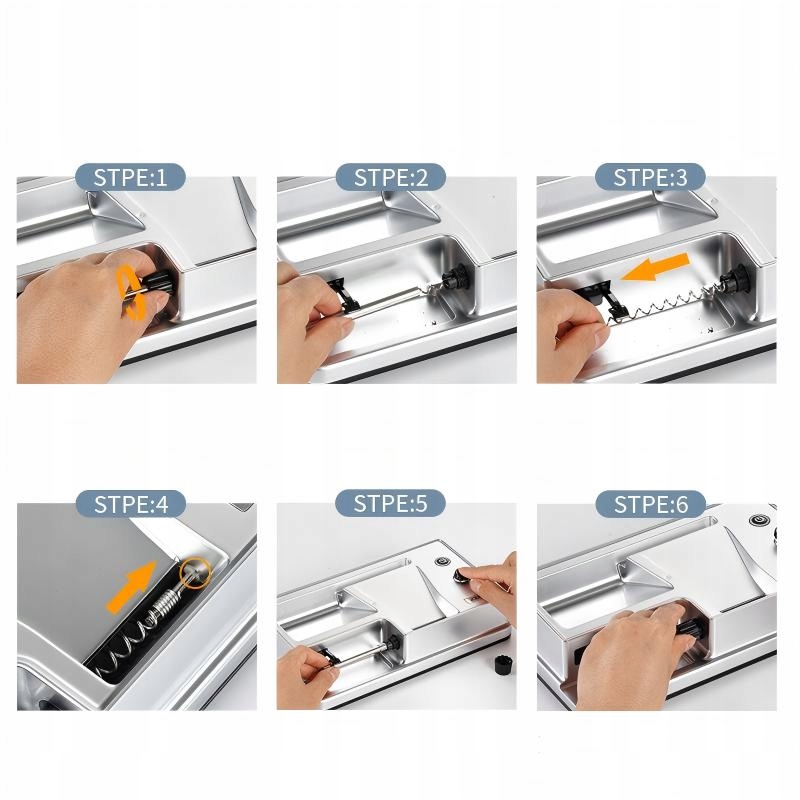 STPE:1

STPE:2

STPE:3

STPE:4

STPE:5

STPE:6