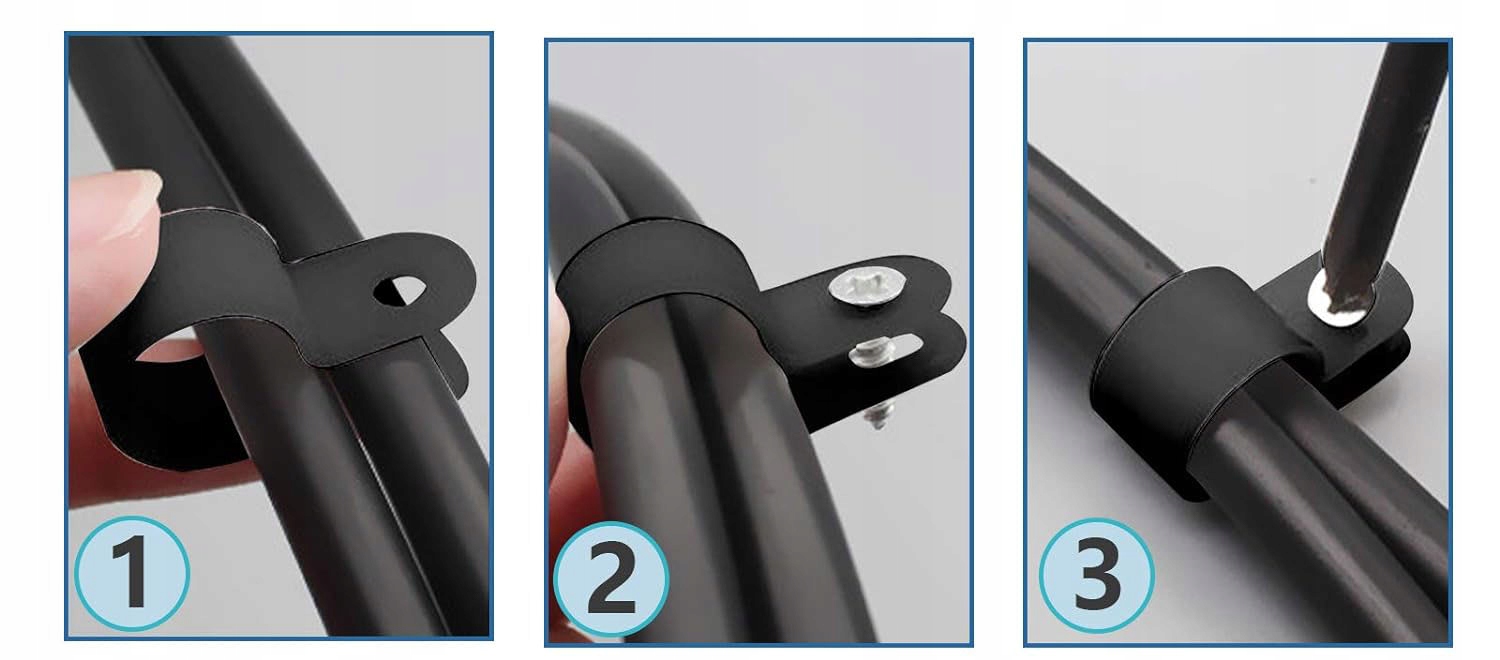 1

2

3