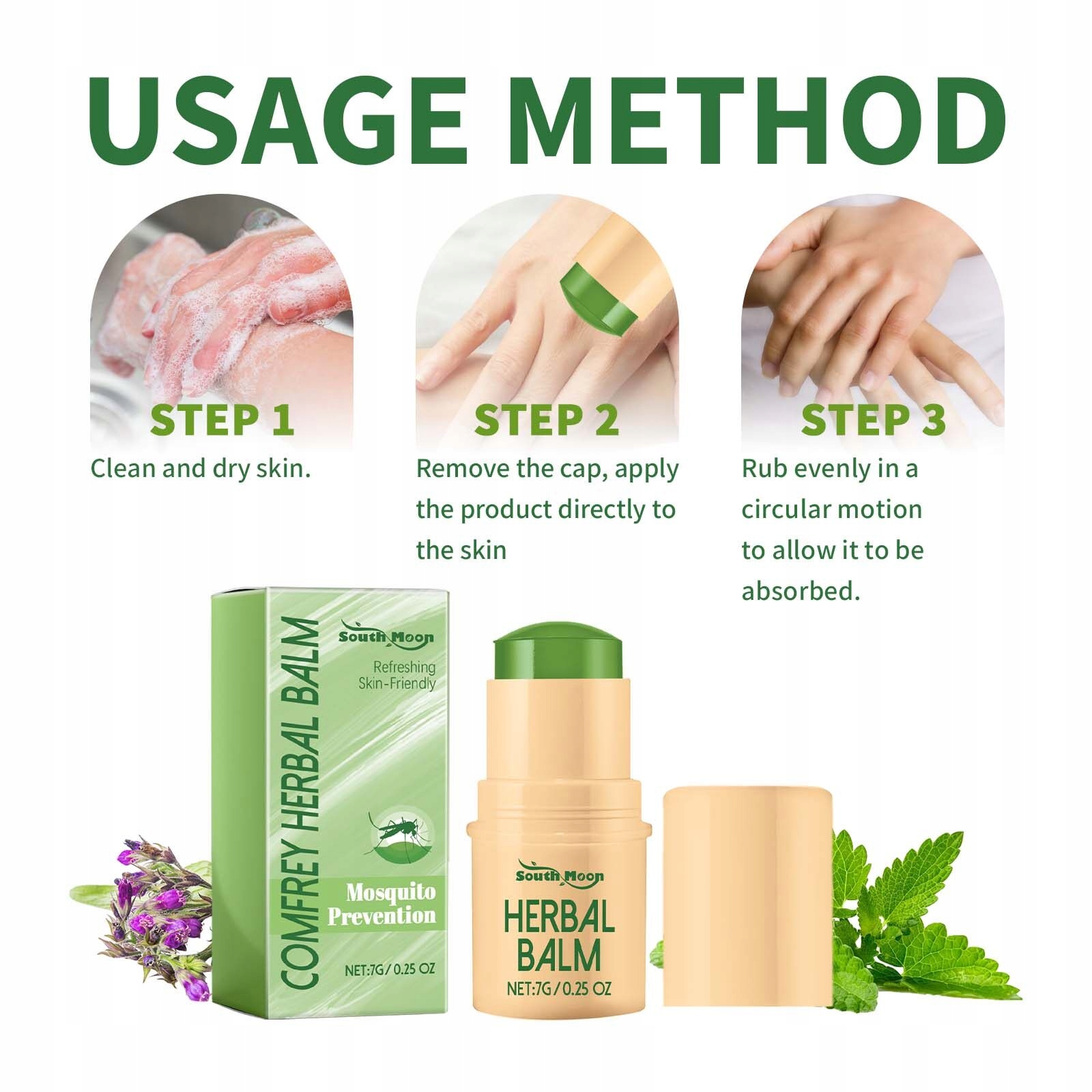 USAGE METHOD

STEP 1
Clean and dry skin.

STEP 2
Remove the cap, apply the product directly to the skin

STEP 3
Rub evenly in a circular motion to allow it to be absorbed.

COMFREY HERBAL BALM
South Moon
Refreshing
Skin-Friendly
Mosquito Prevention
NET:7G / 0.25 OZ

South Moon
HERBAL BALM
NET:7G / 0.25 OZ