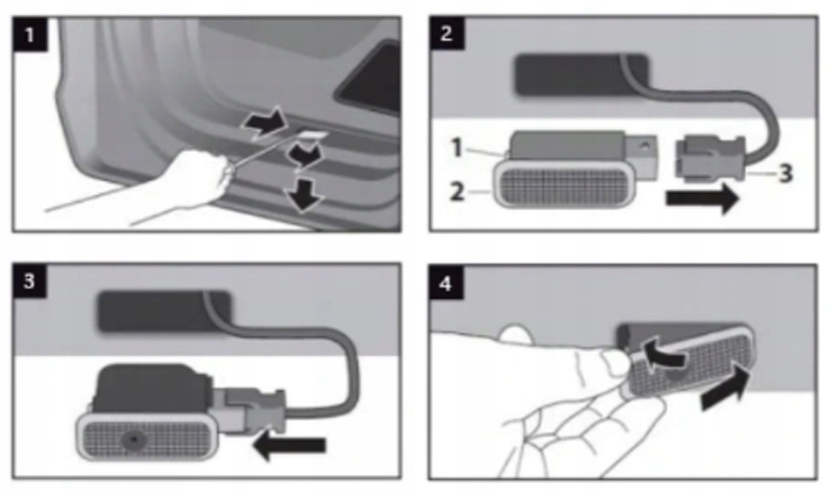 1
2
1
2
3
3
4