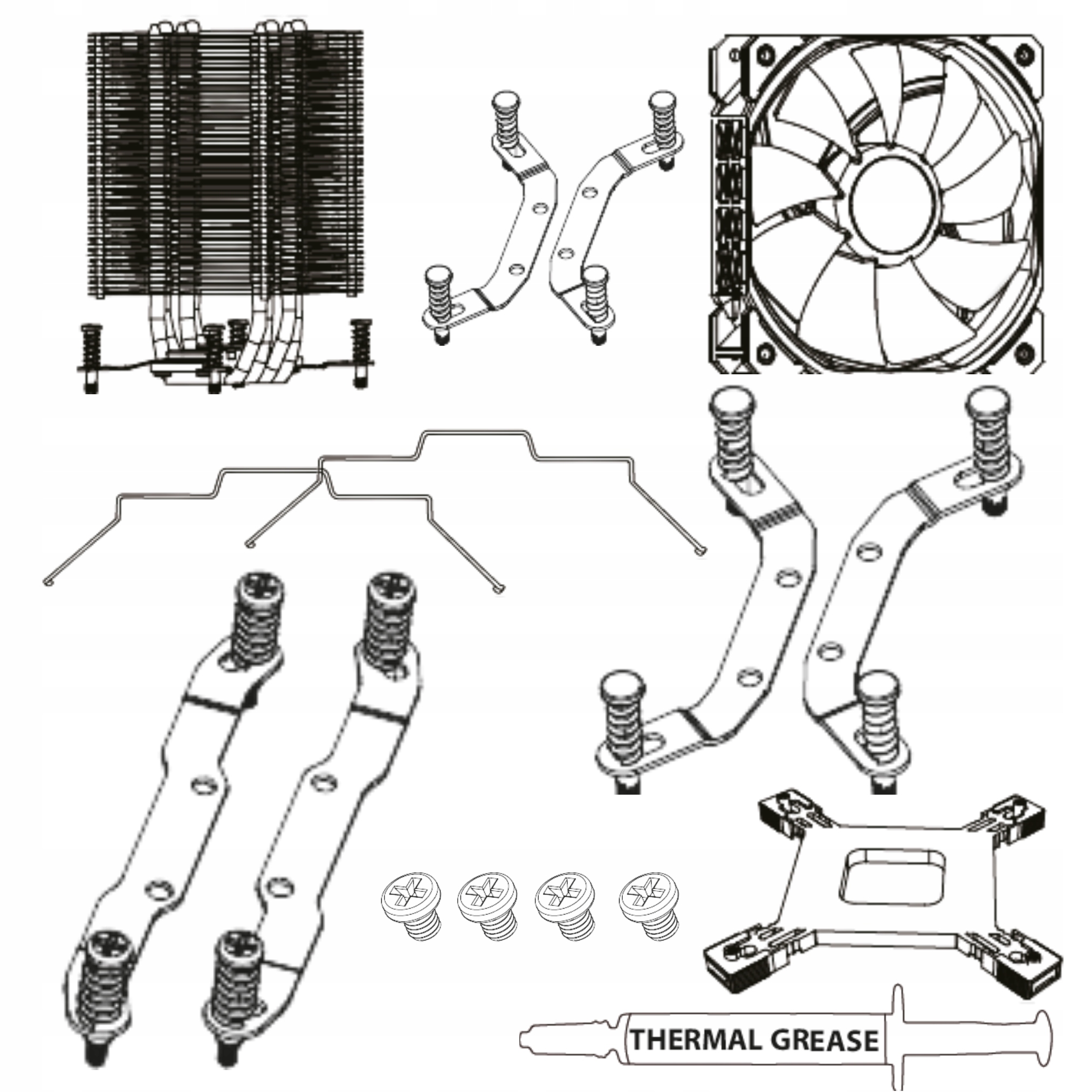 THERMAL GREASE