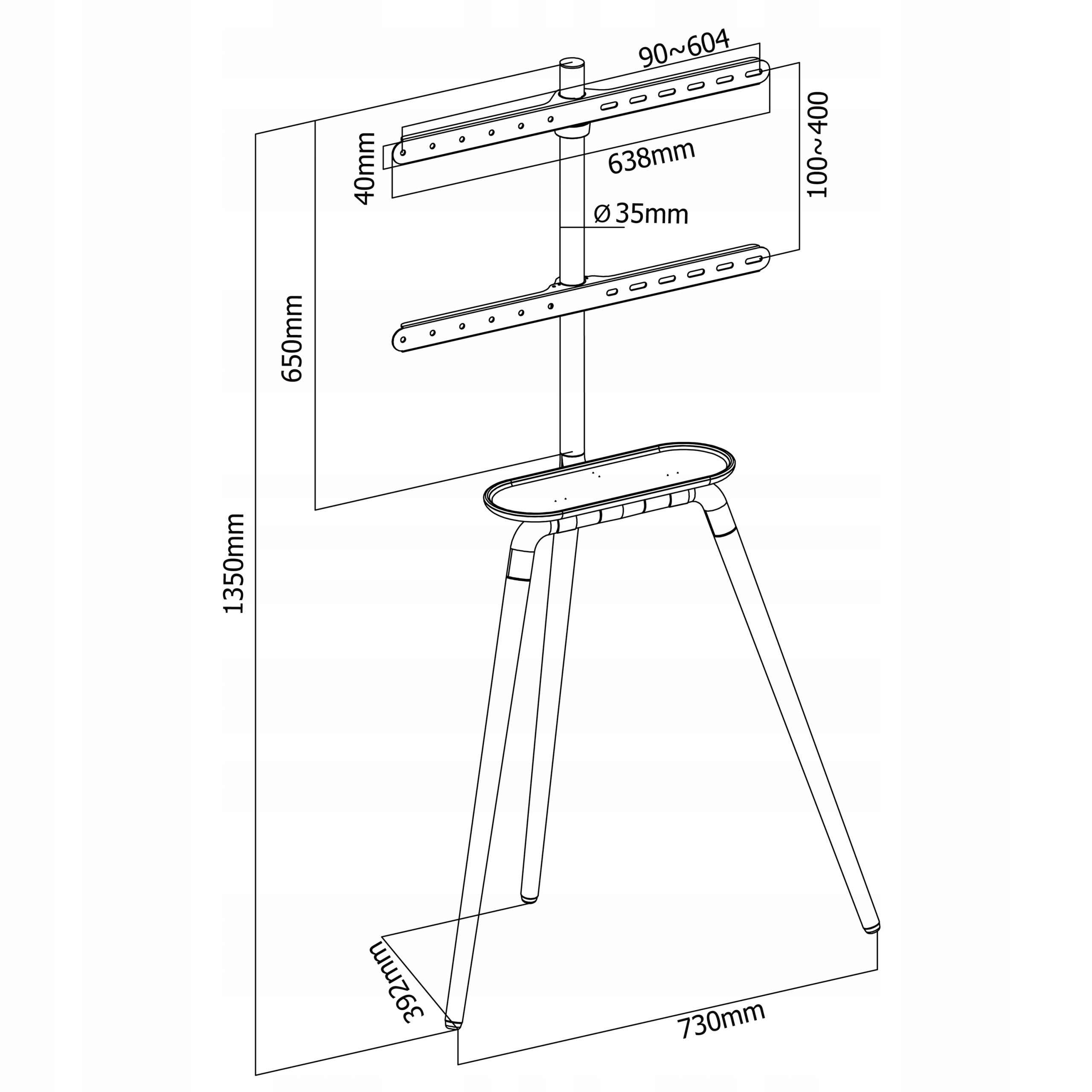 90~604

100~400

40mm

638mm

Ø35mm

650mm

1350mm

392mm

730mm