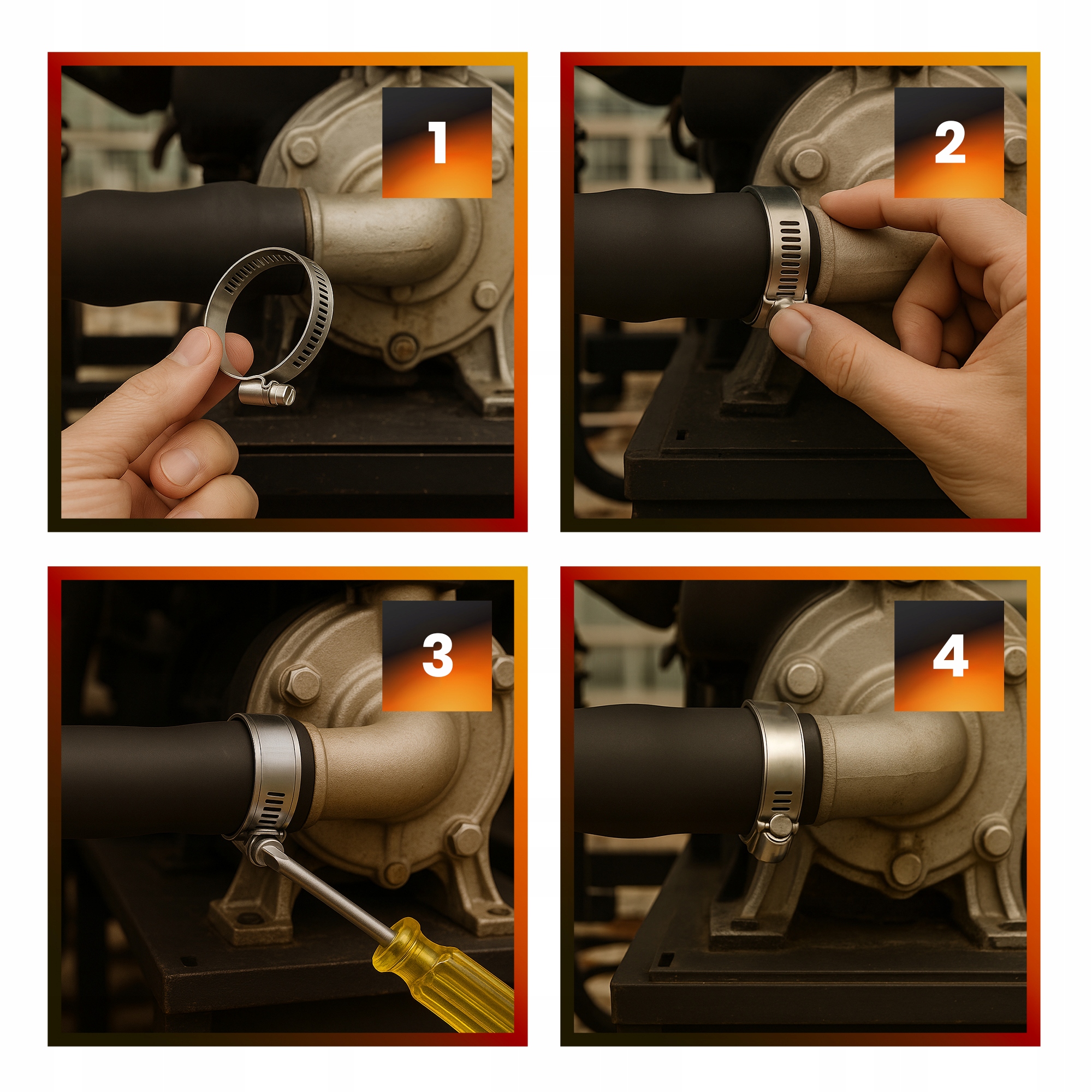 1

2

3

4