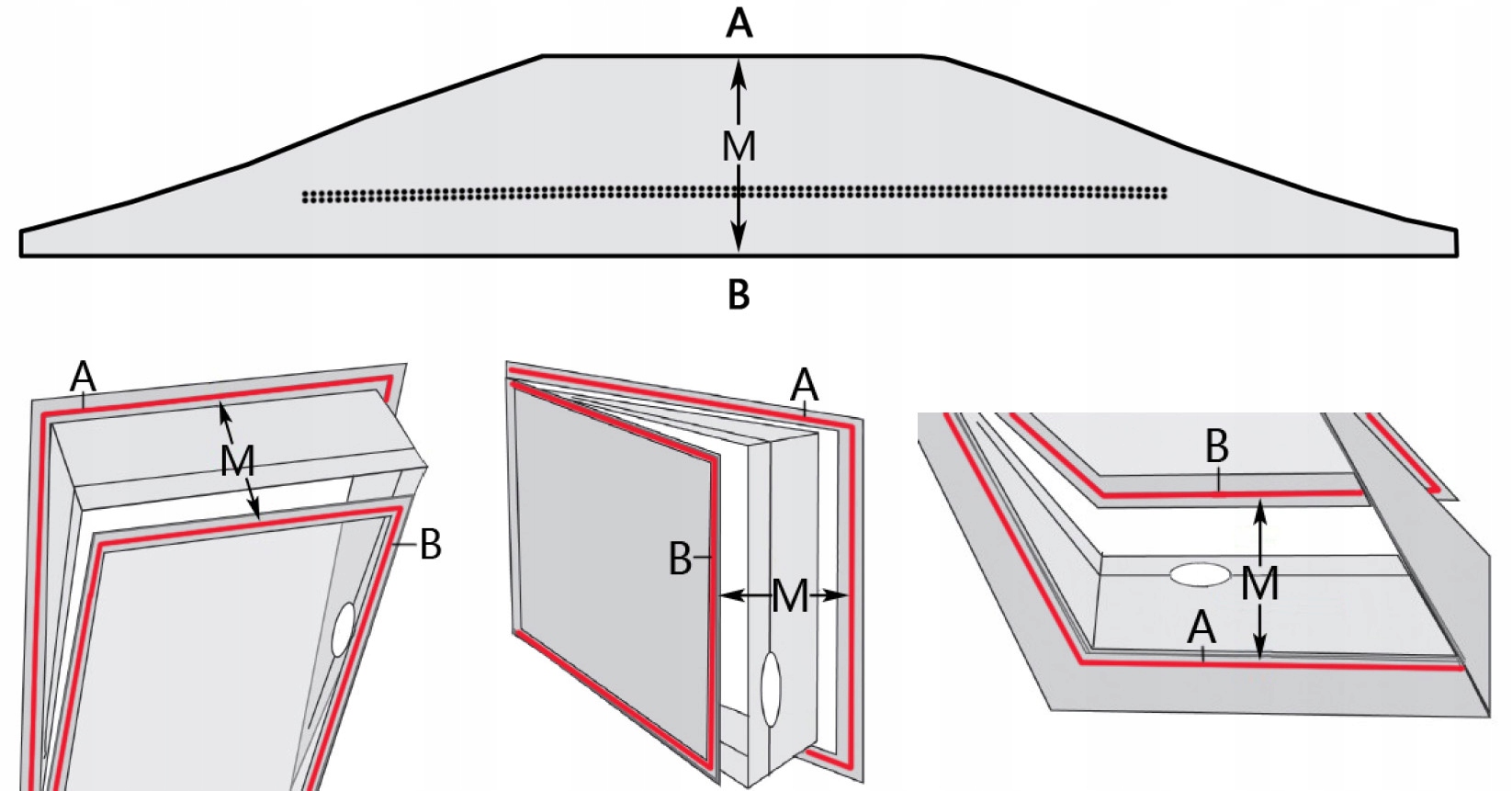 A
M
B

A
M
B

A
B
M

B
M
A