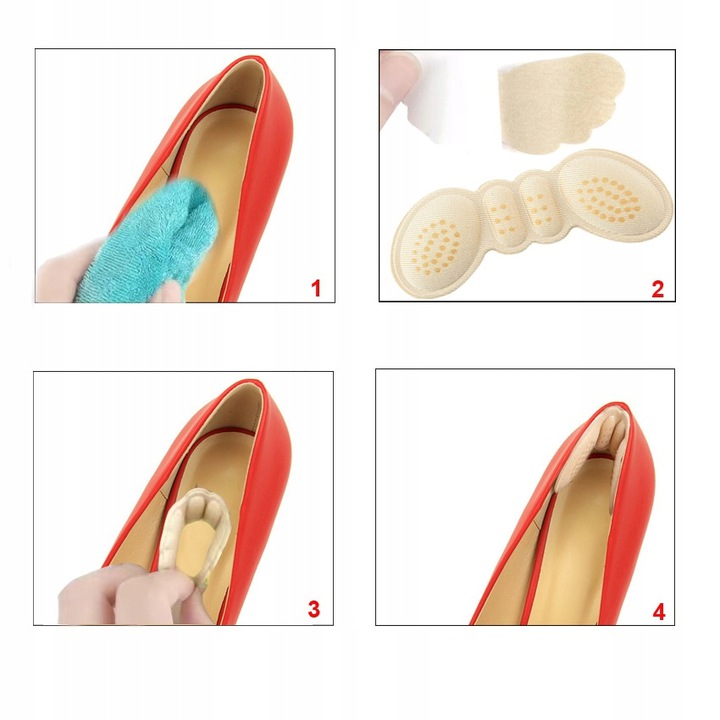 1

2

3

4